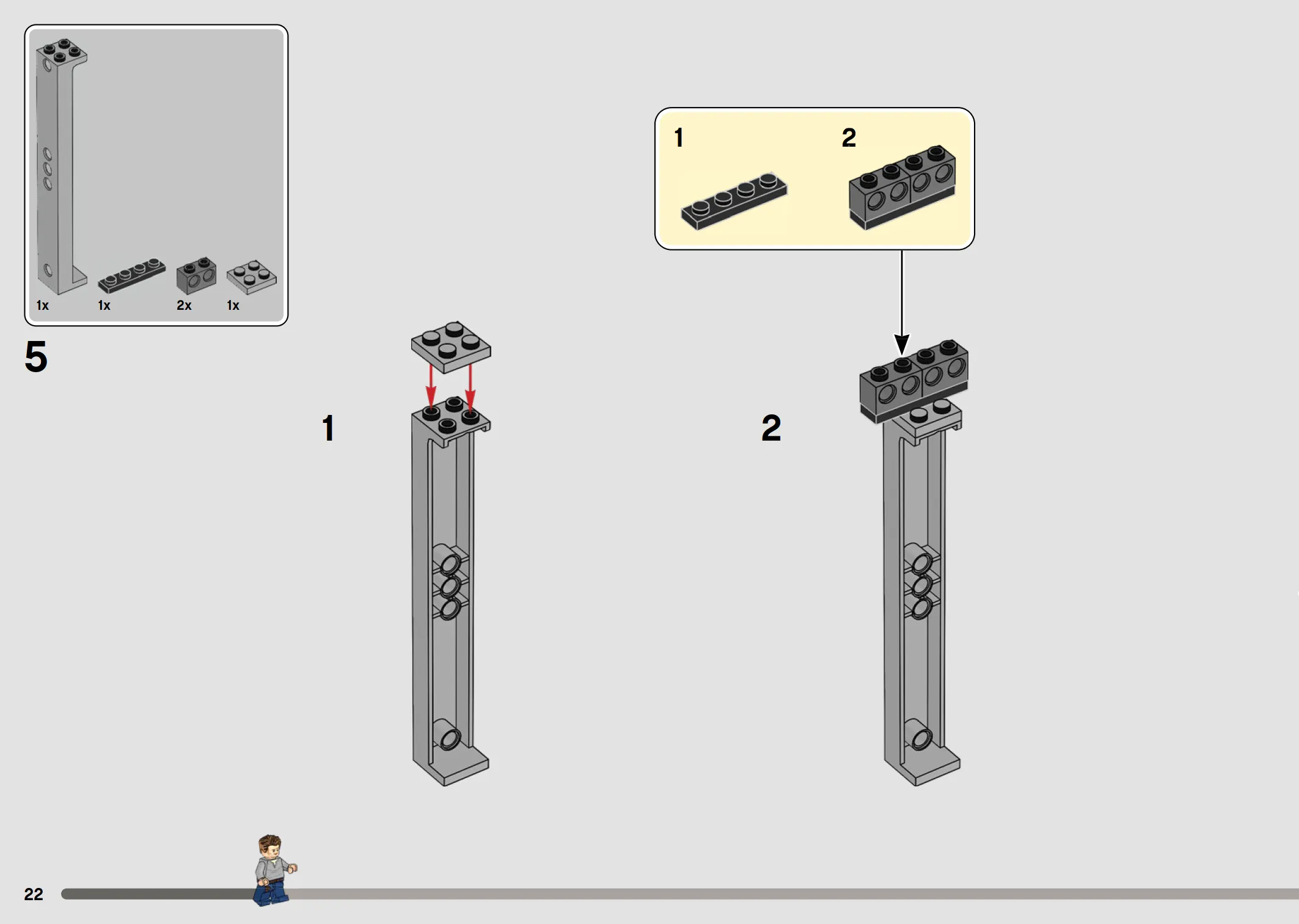 1x
1x
2x
1x

5

1

1
2

2

22