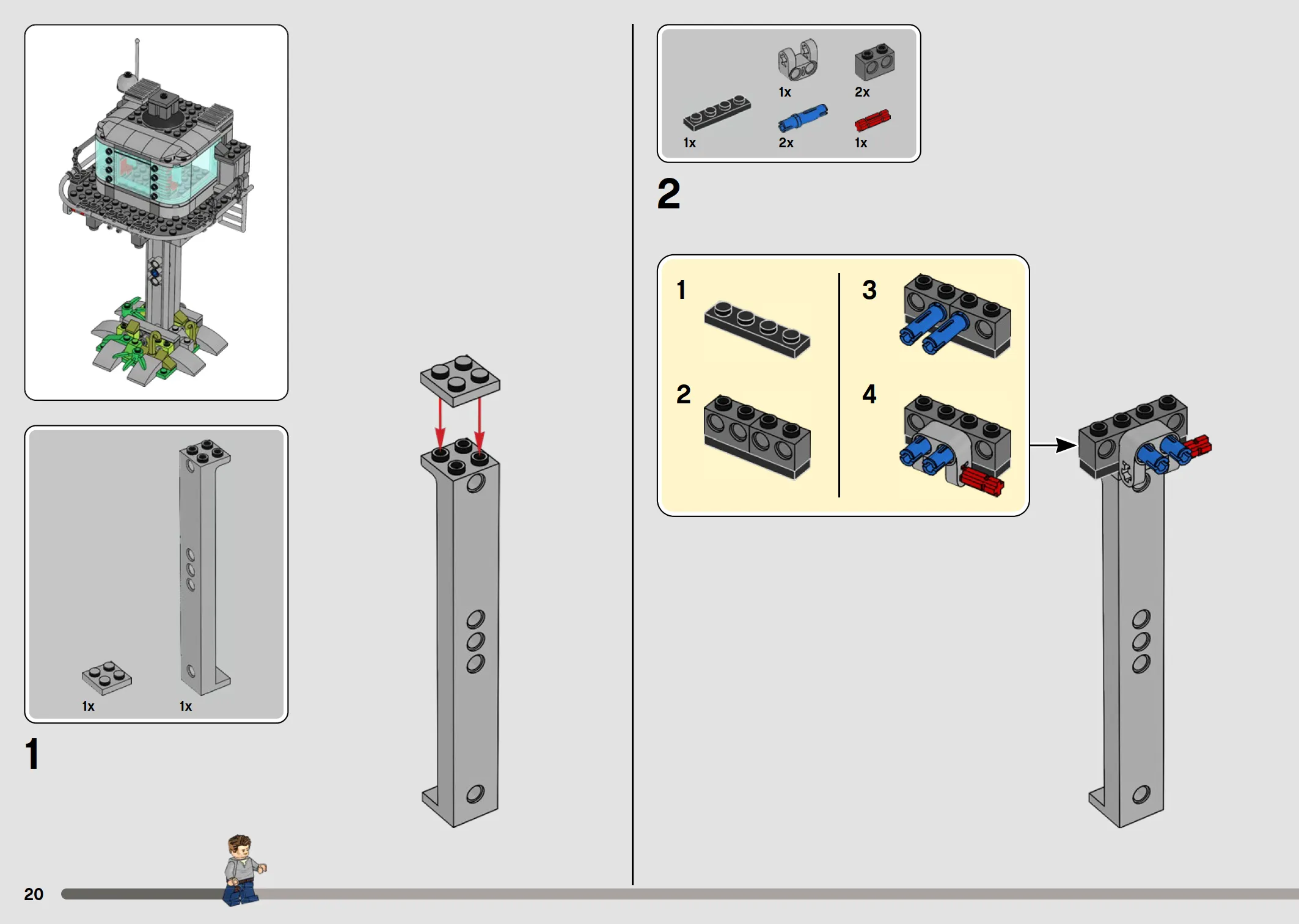 1x
1x
1

1x
2x
1x
2x
1x
2

1
2
3
4

20