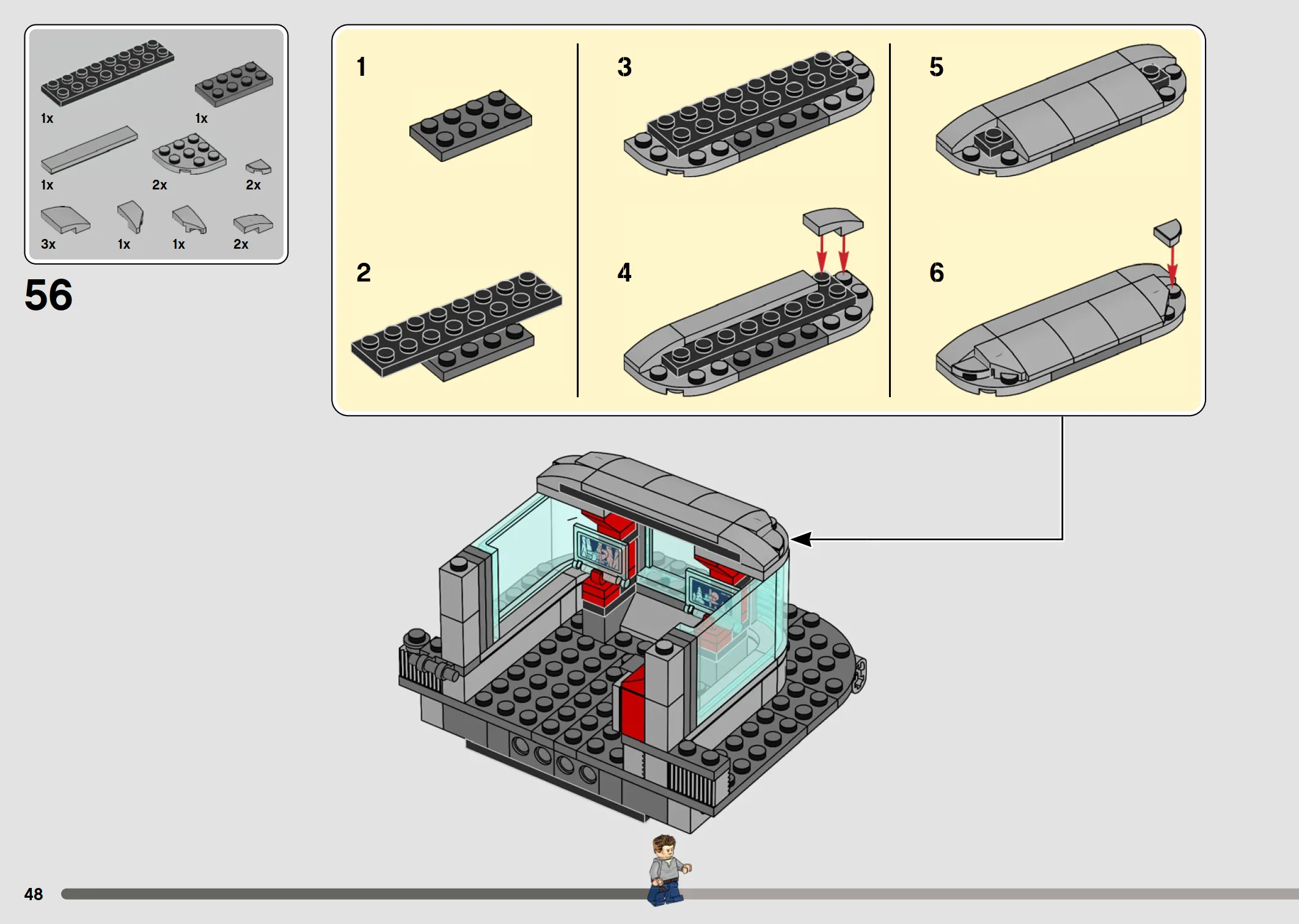 1x
1x
1x
2x
2x
3x
1x
1x
2x

56

1
2
3
4
5
6

48