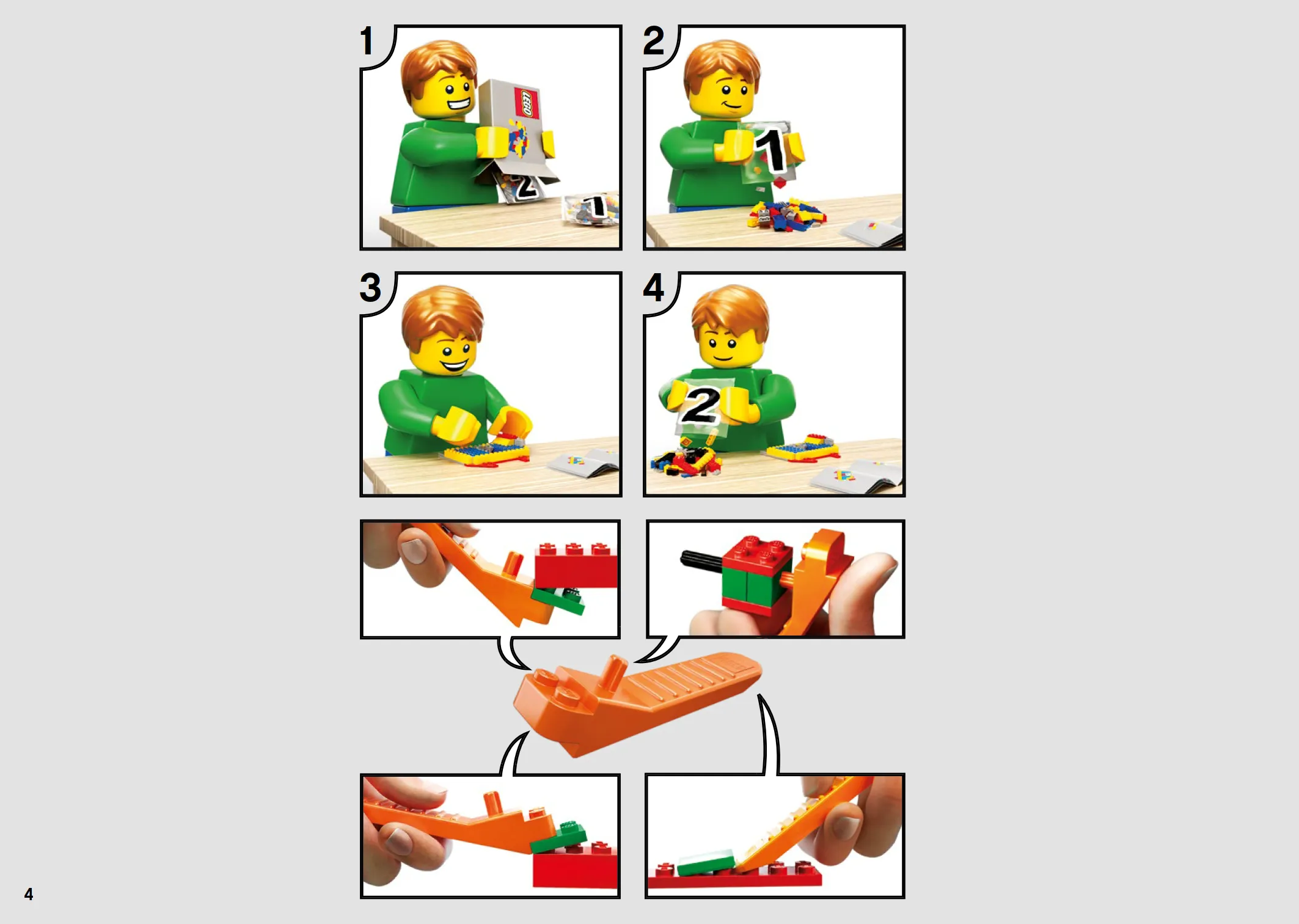 1

LEGO

2

1

2

1

3

4

2

4