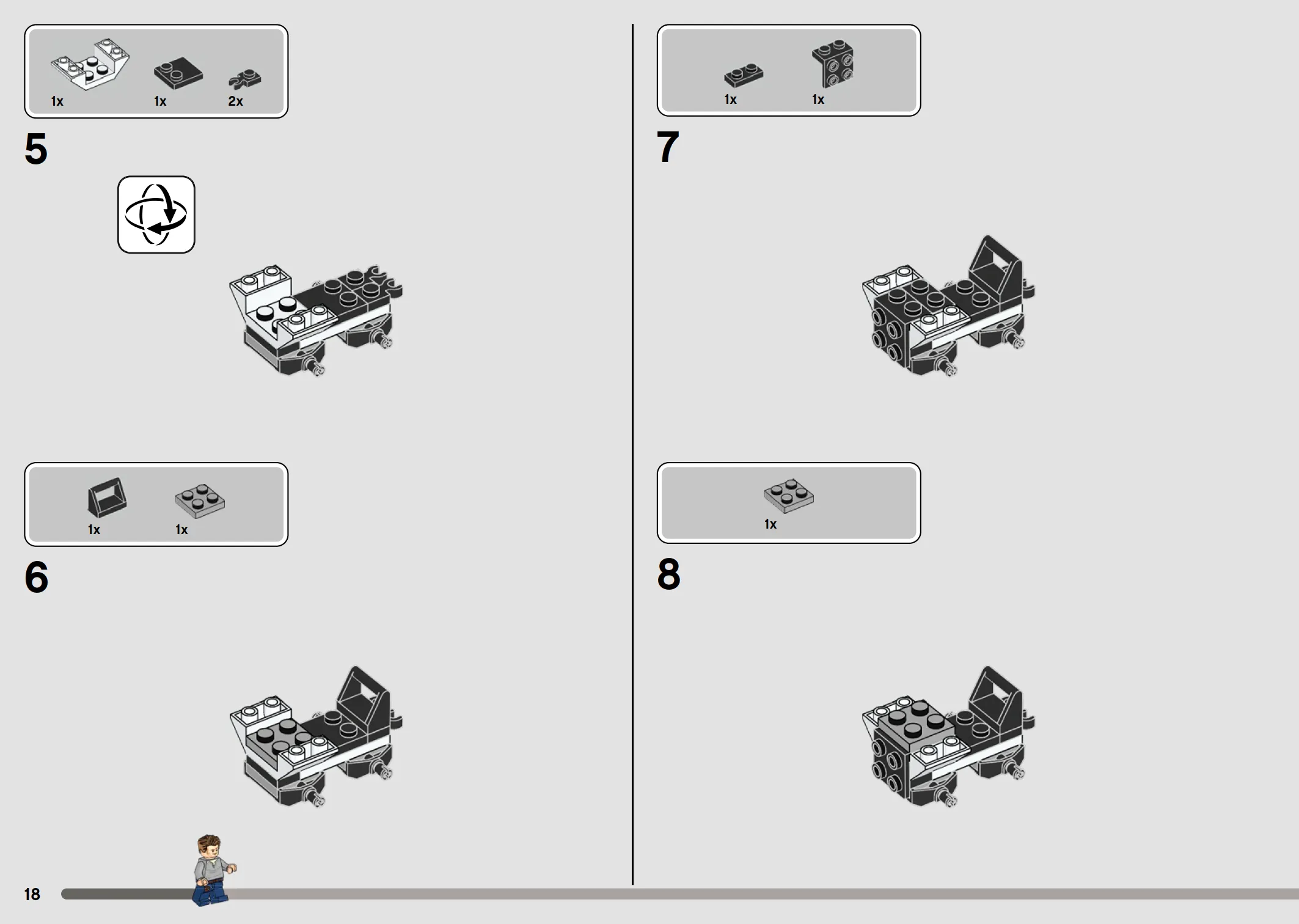 1x 1x 2x

5

1x 1x

6

1x 1x

7

1x

8

18