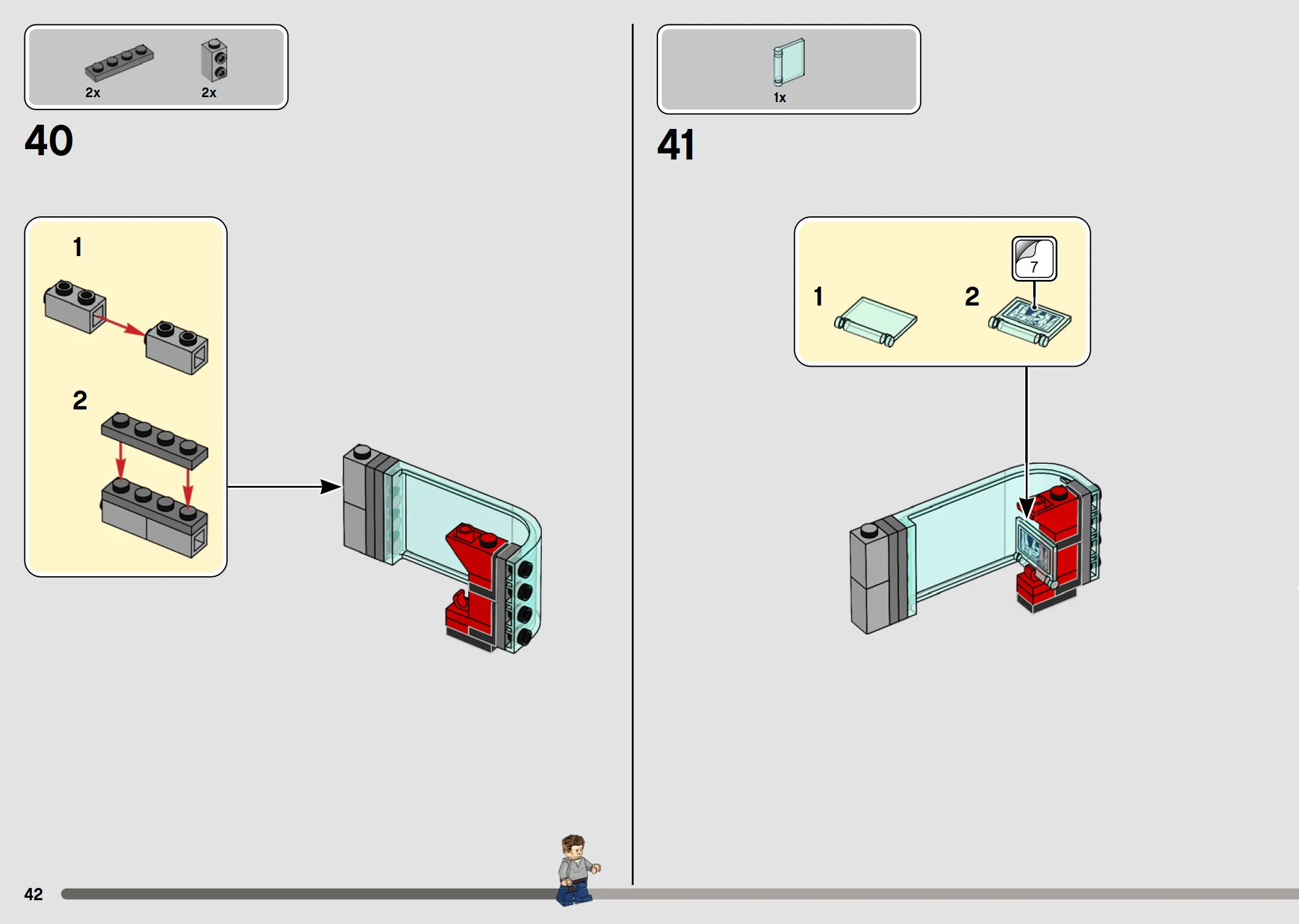 2x 2x

40

1

2

1x

41

1

2

7

42