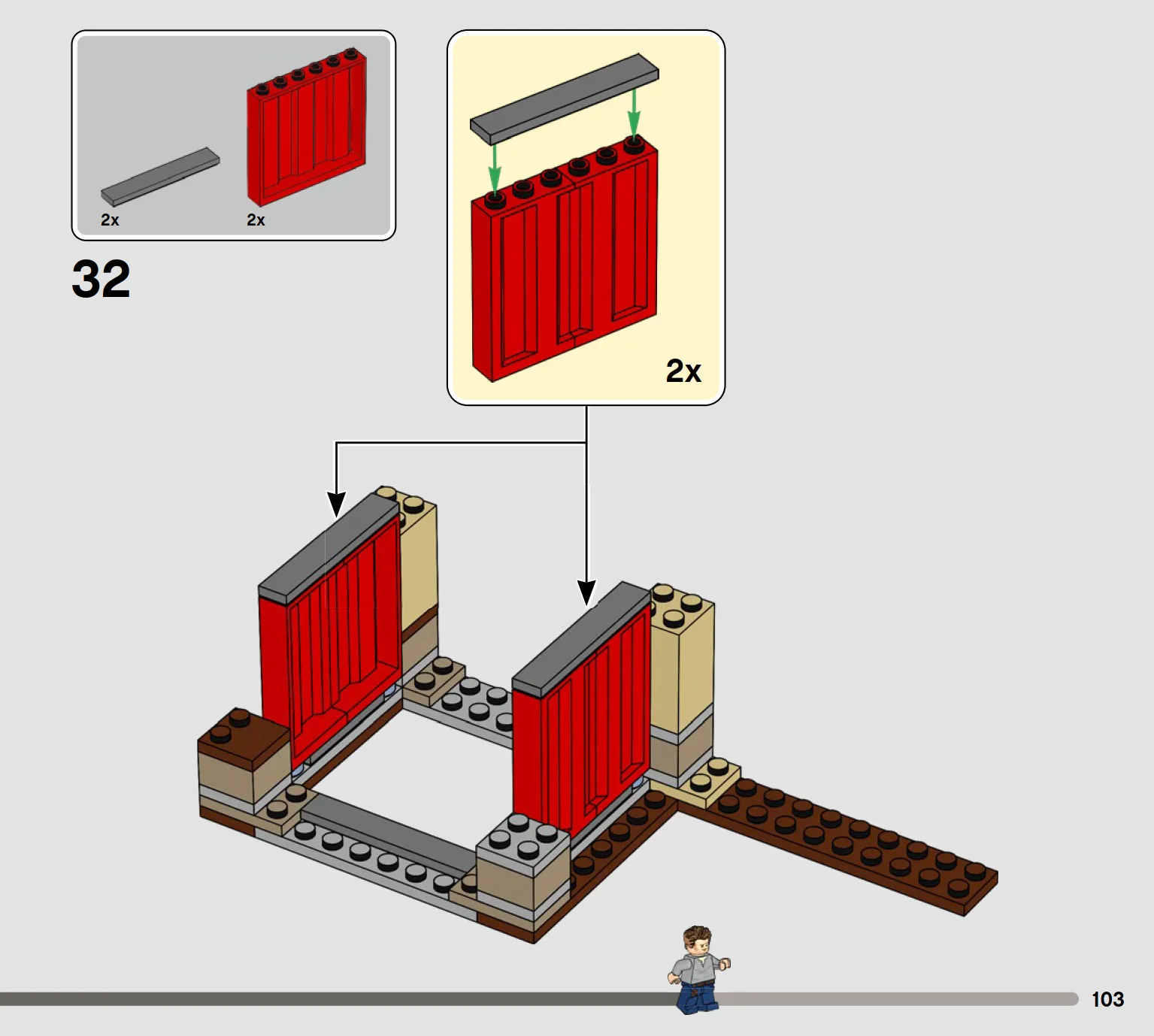 2x
2x

32

2x

103