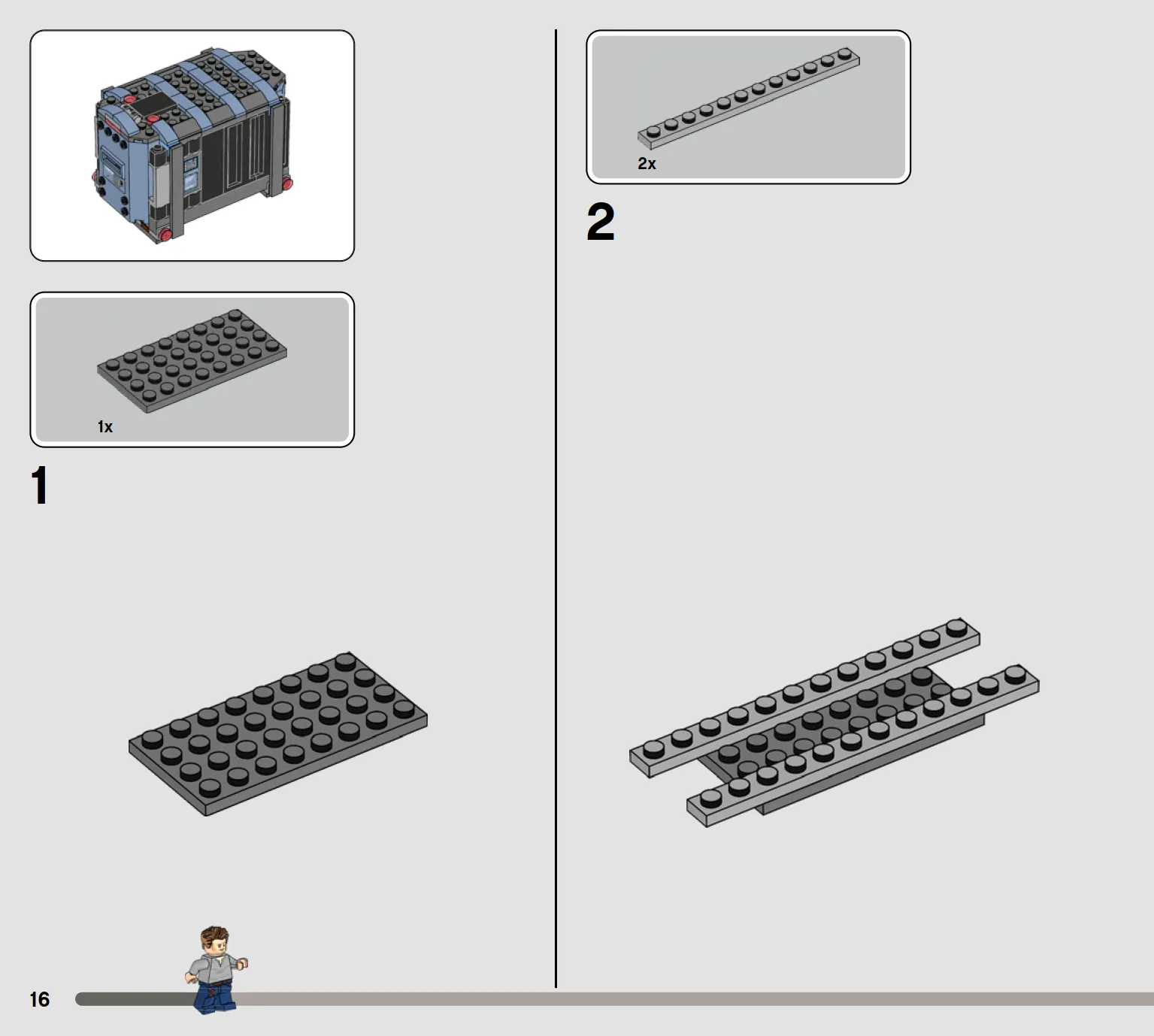 1x

1

2x

2

16