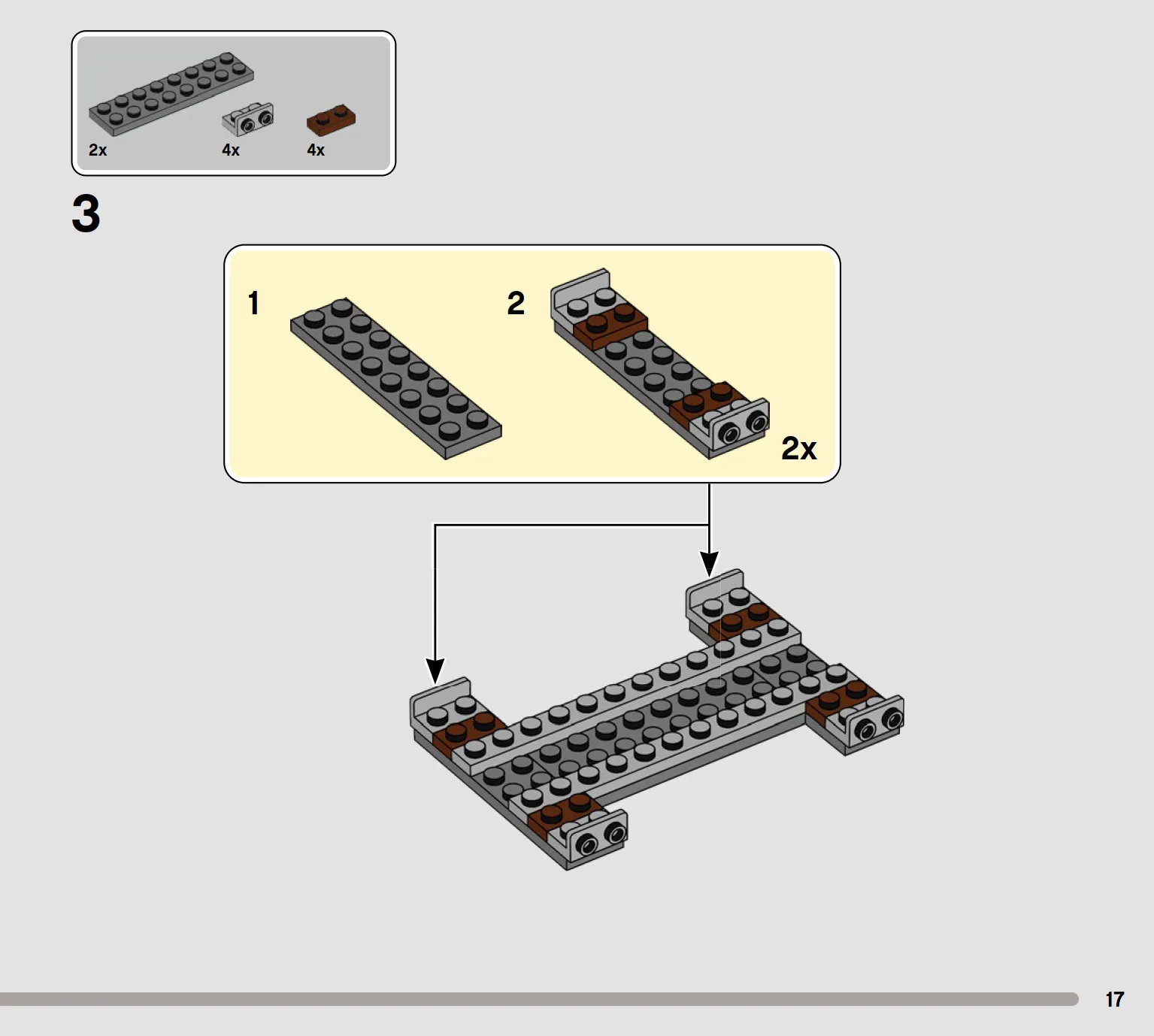 2x
4x
4x

3

1

2

2x

17