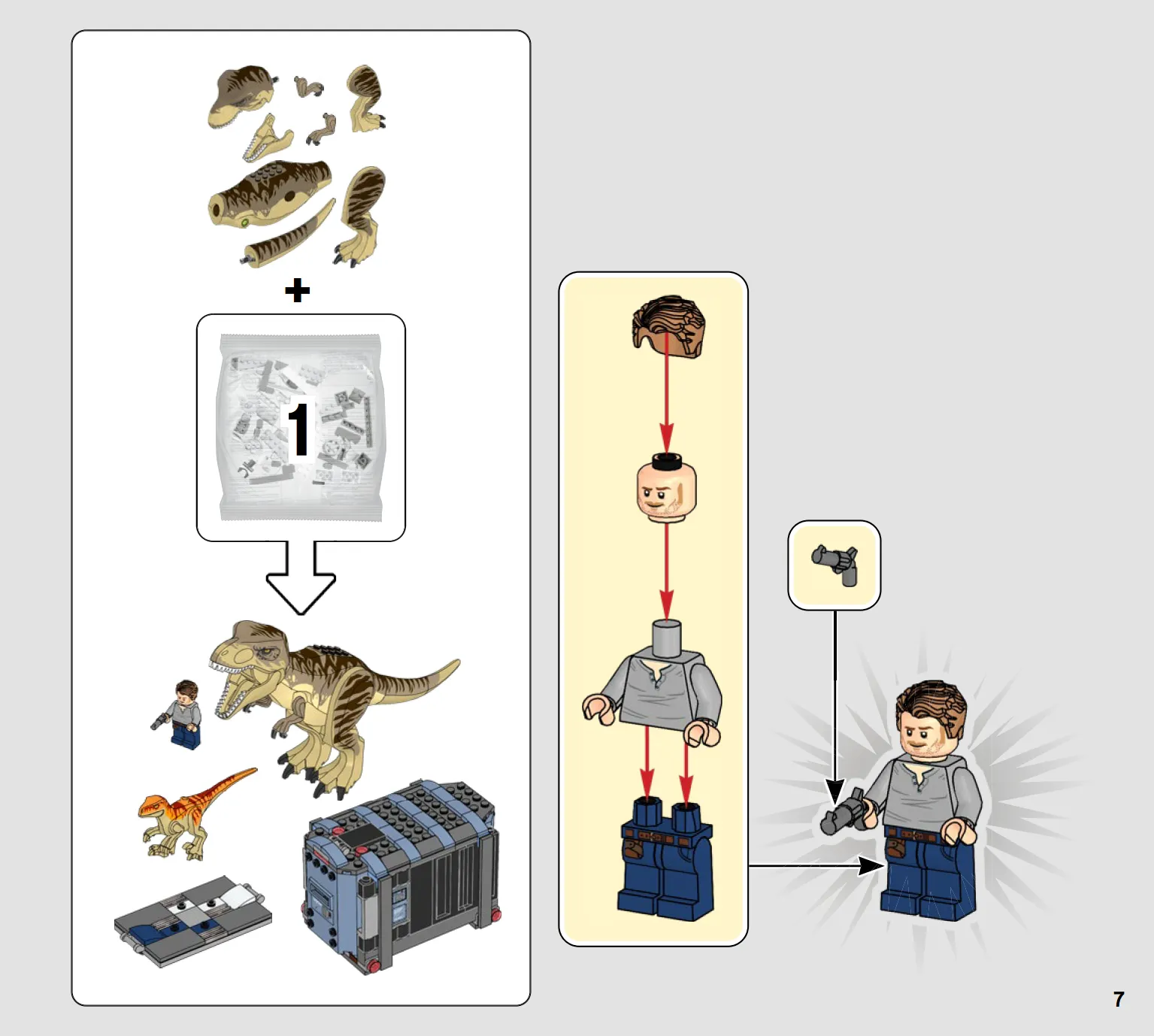 +

1

7