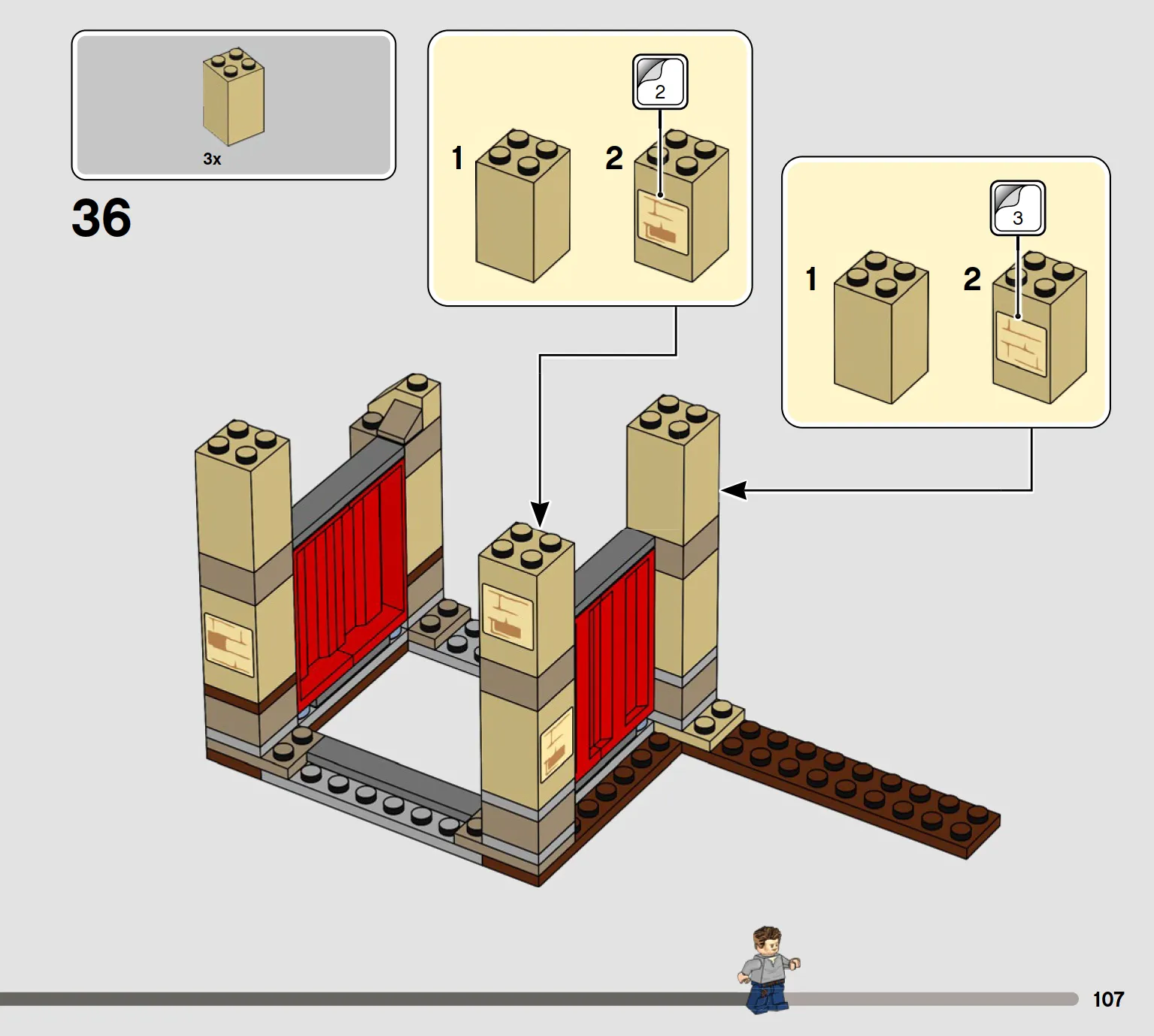 3x

36

2

1

2

3

1

2

107