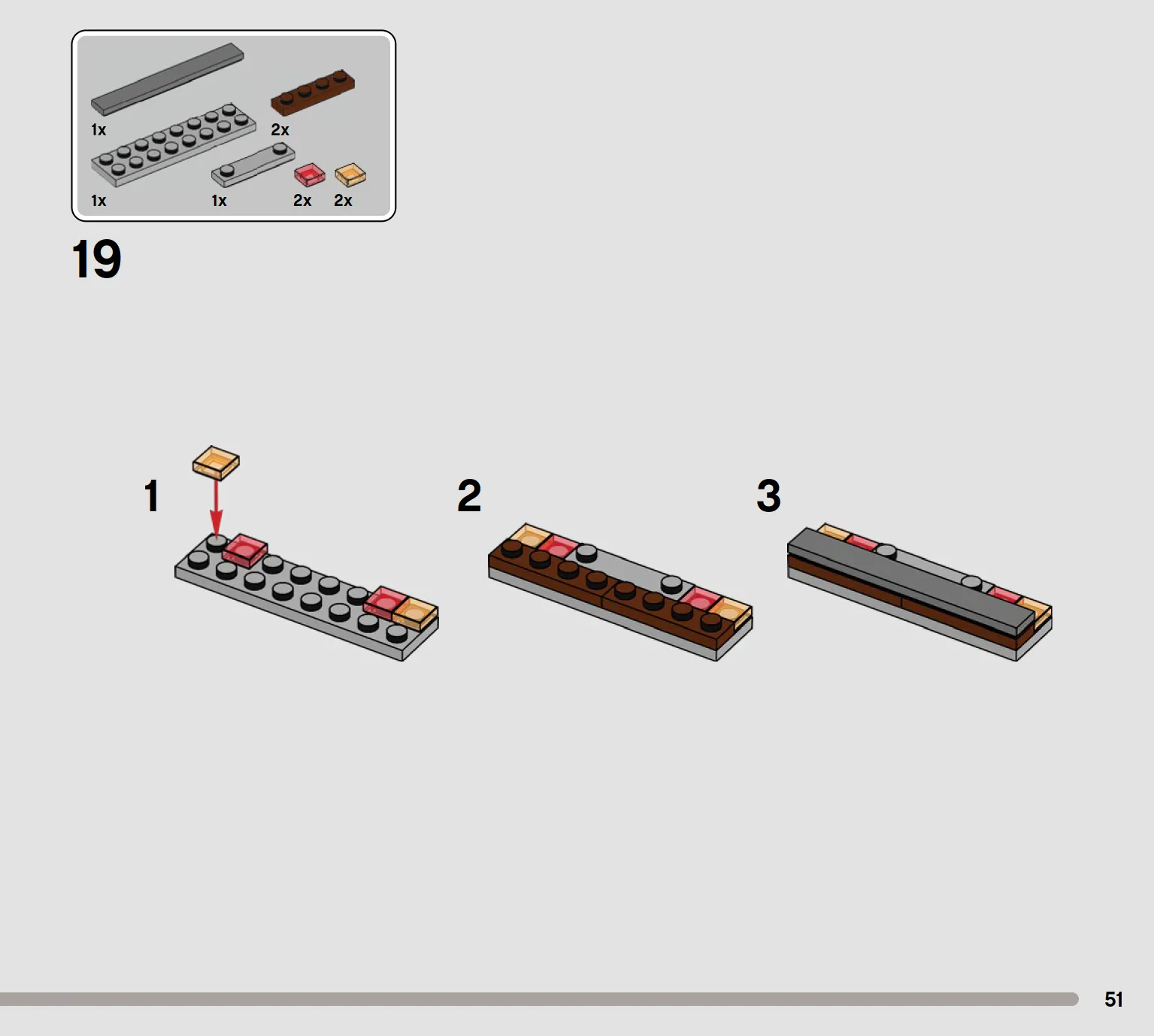 1x
2x
1x
1x
2x
2x

19

1

2

3

51