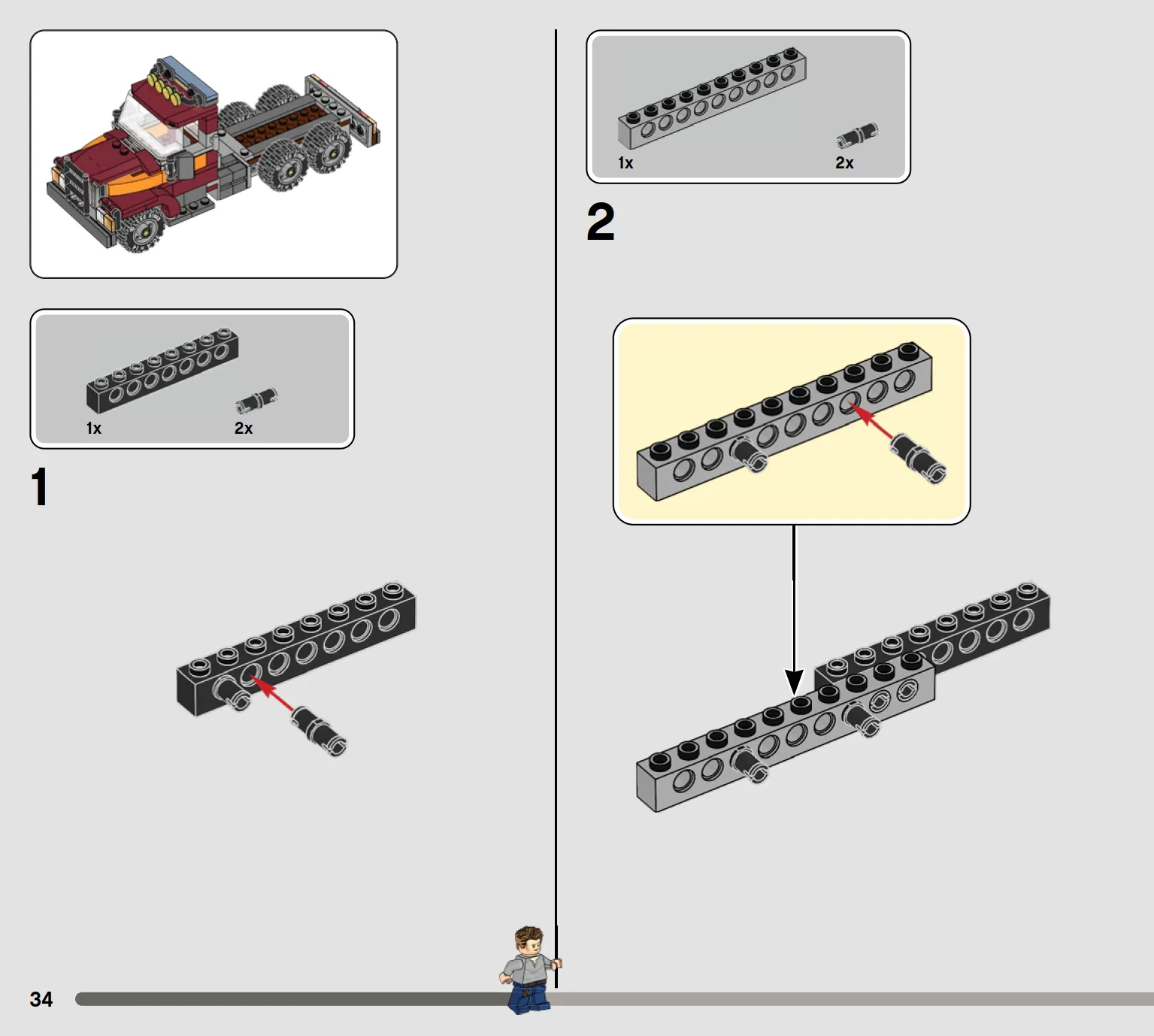 1x

2x

1

1x

2x

2

34