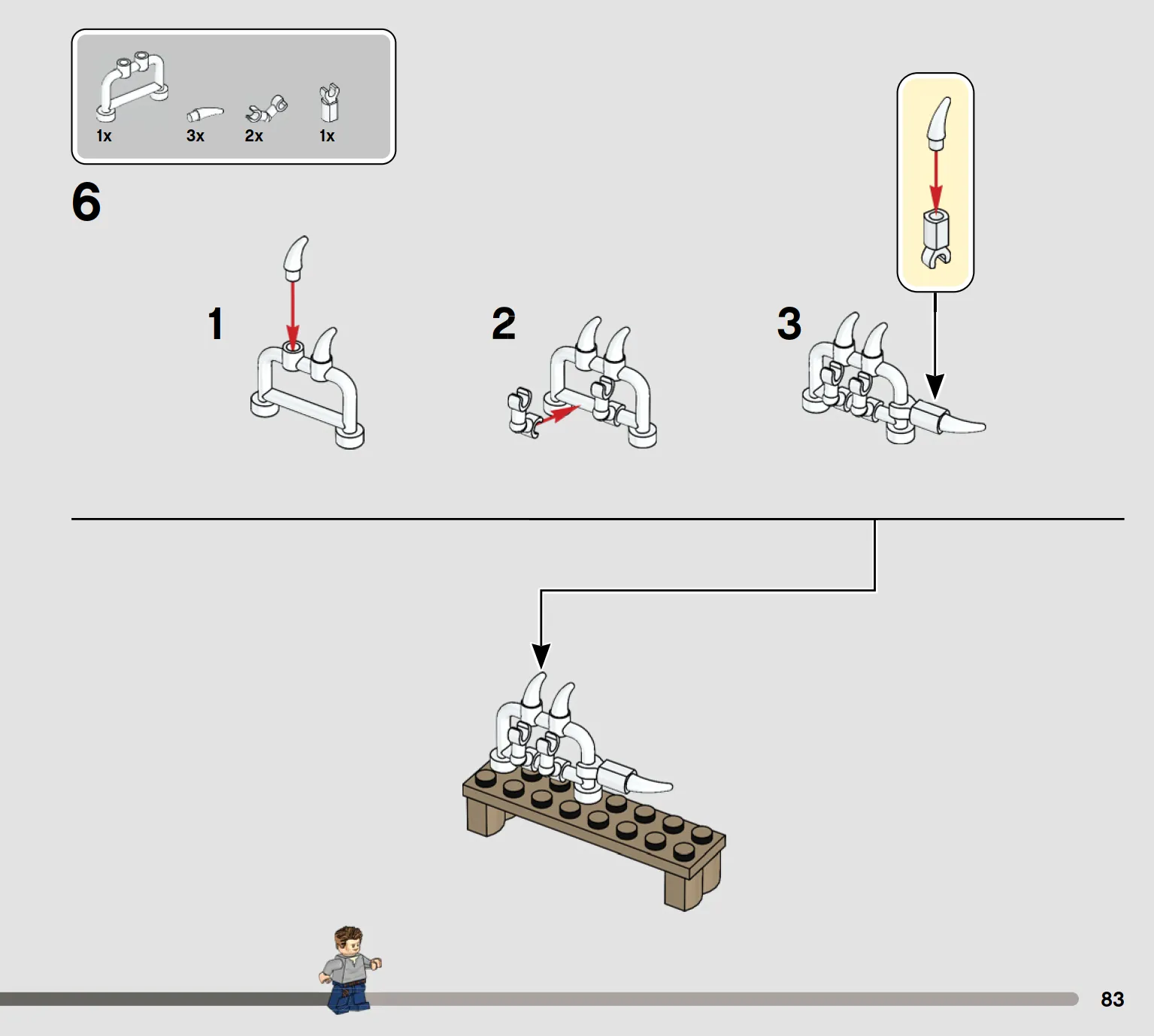 1x 3x 2x 1x

6

1

2

3

83