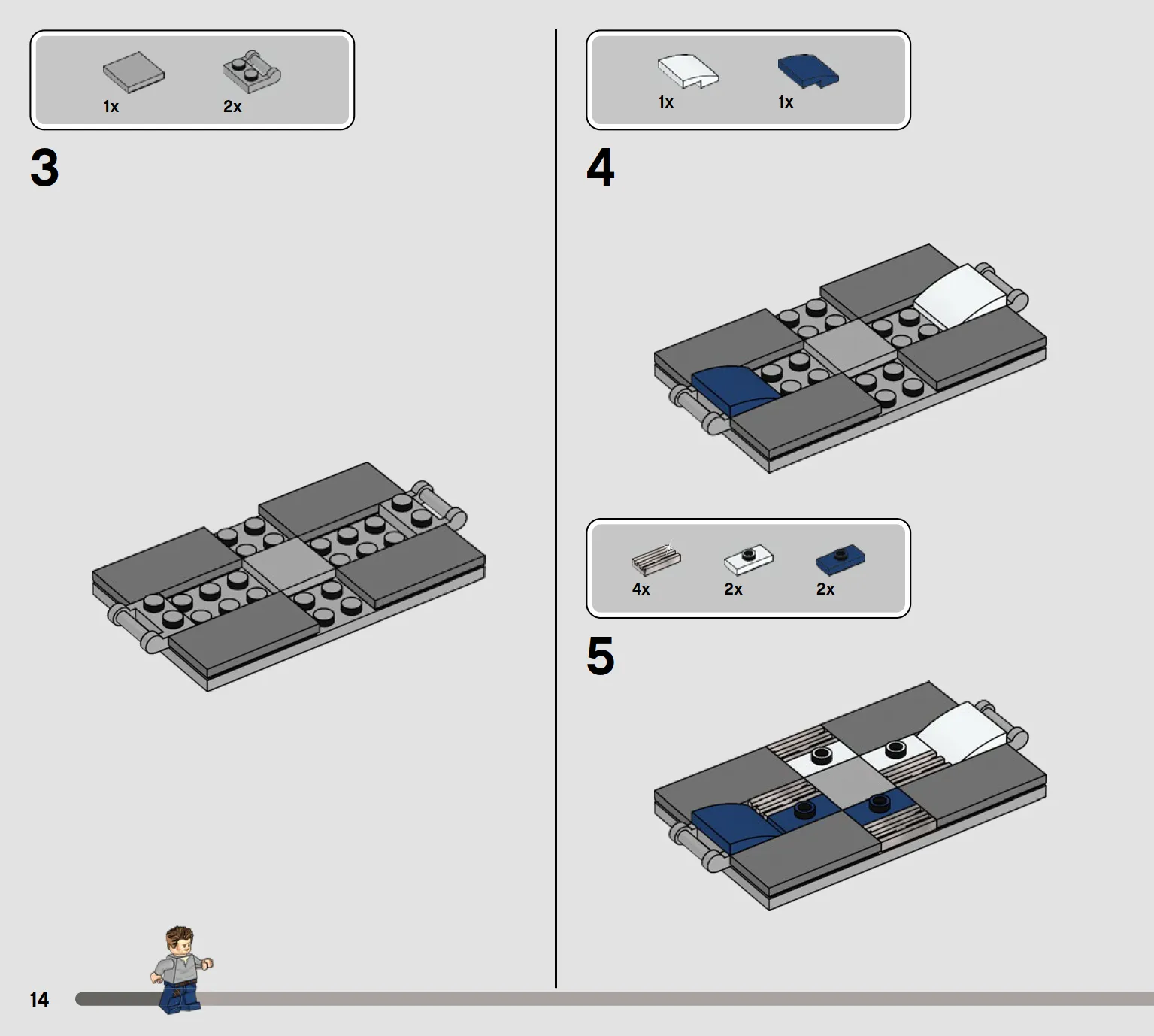 1x
2x

3

1x
1x

4

4x
2x
2x

5

14