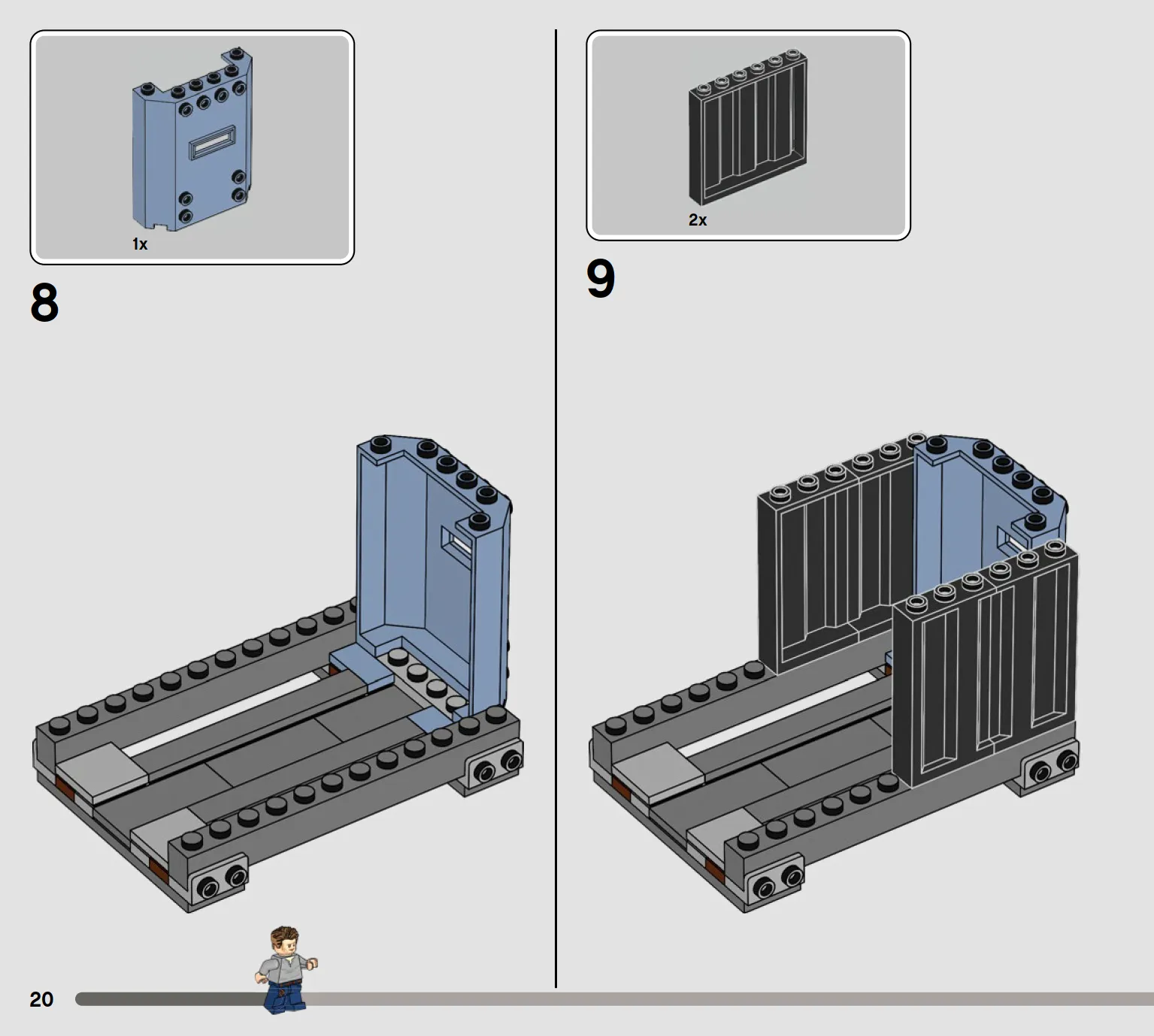 1x

8

2x

9

20