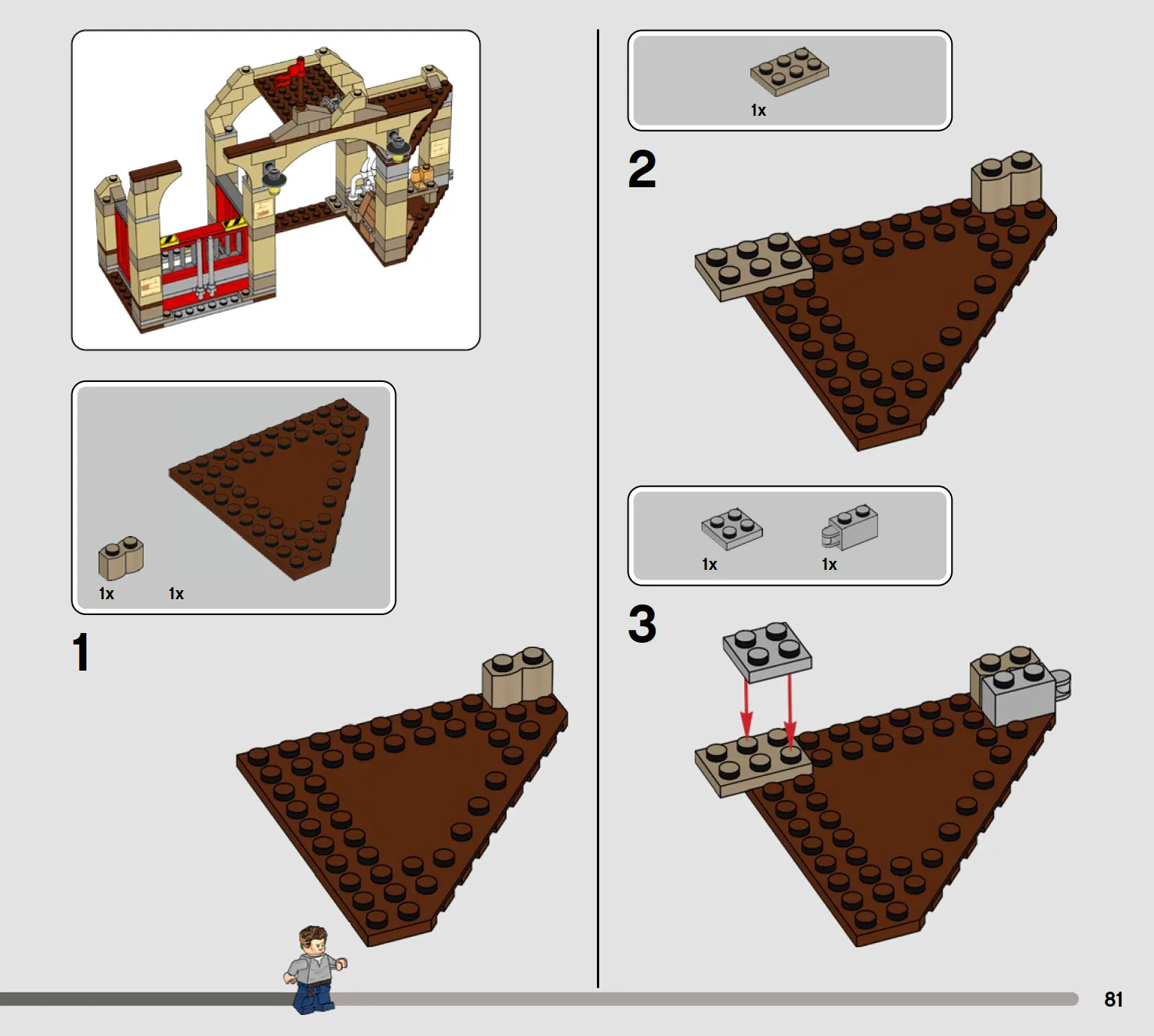 1x 1x

1

1x

2

1x 1x

3

81