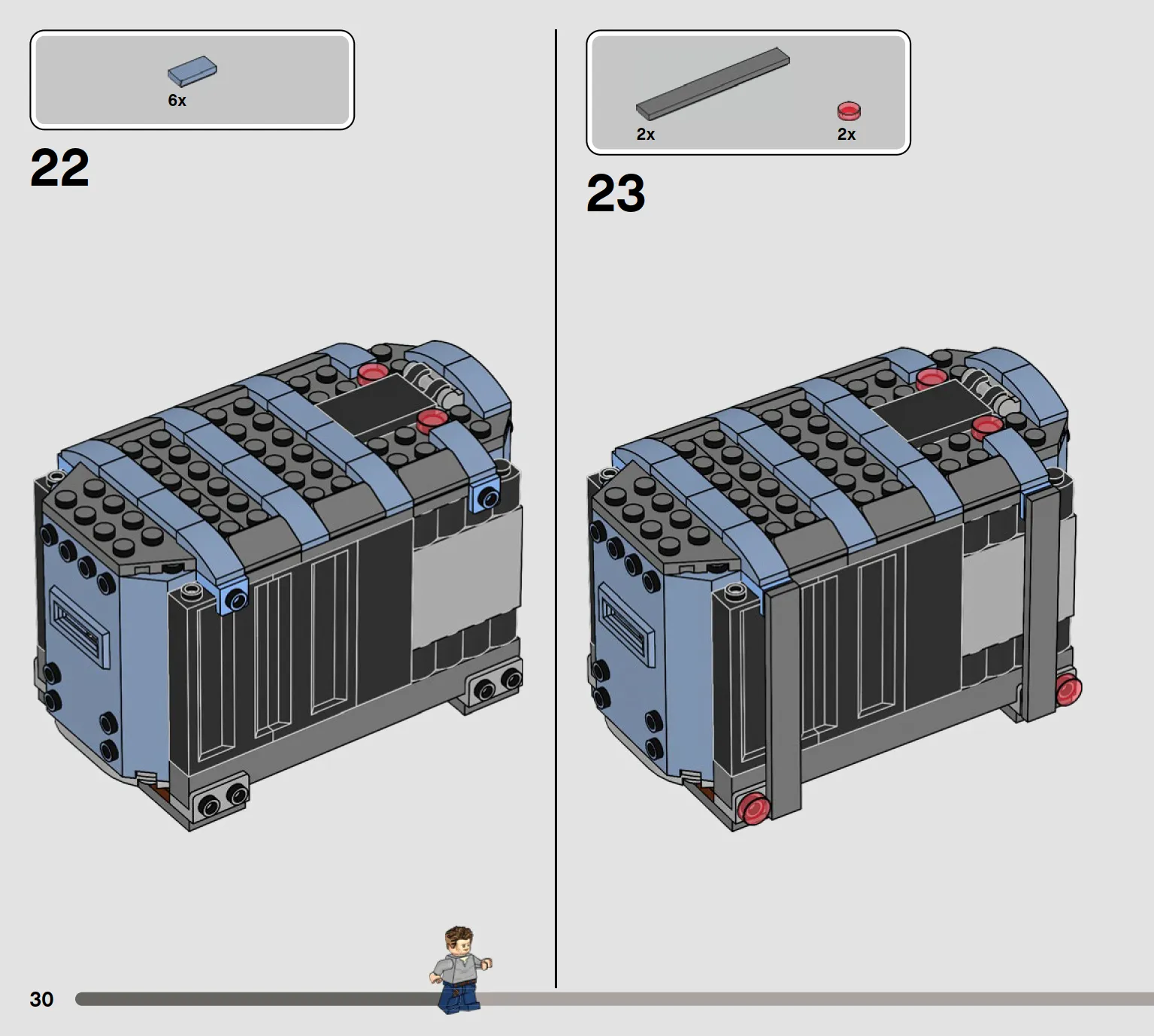 6x

22

2x
2x

23

30