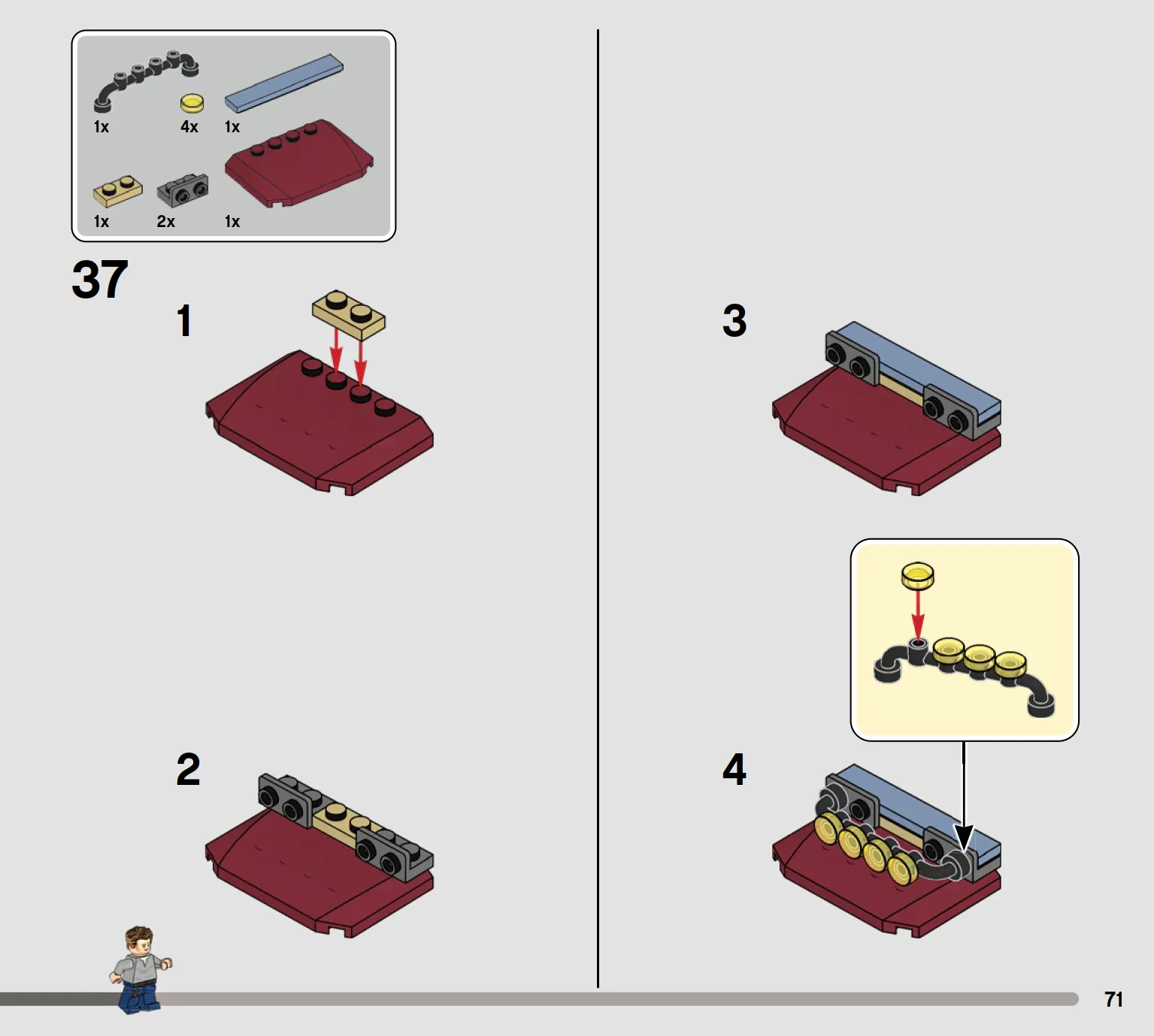 1x
4x
1x
1x
2x
1x

37

1

2

3

4

71