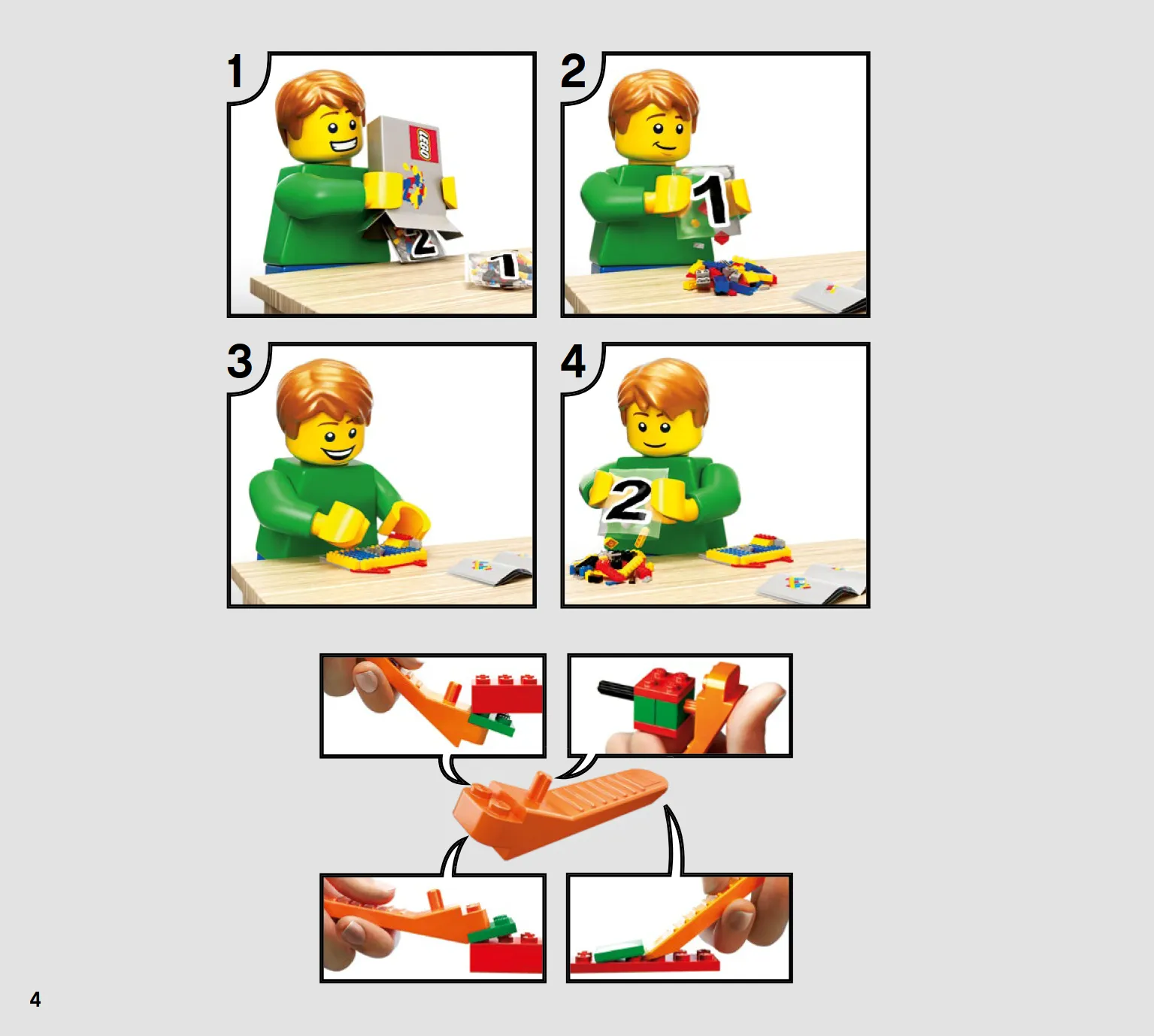 1

LEGO

2

1

2

1

3

4

2

4