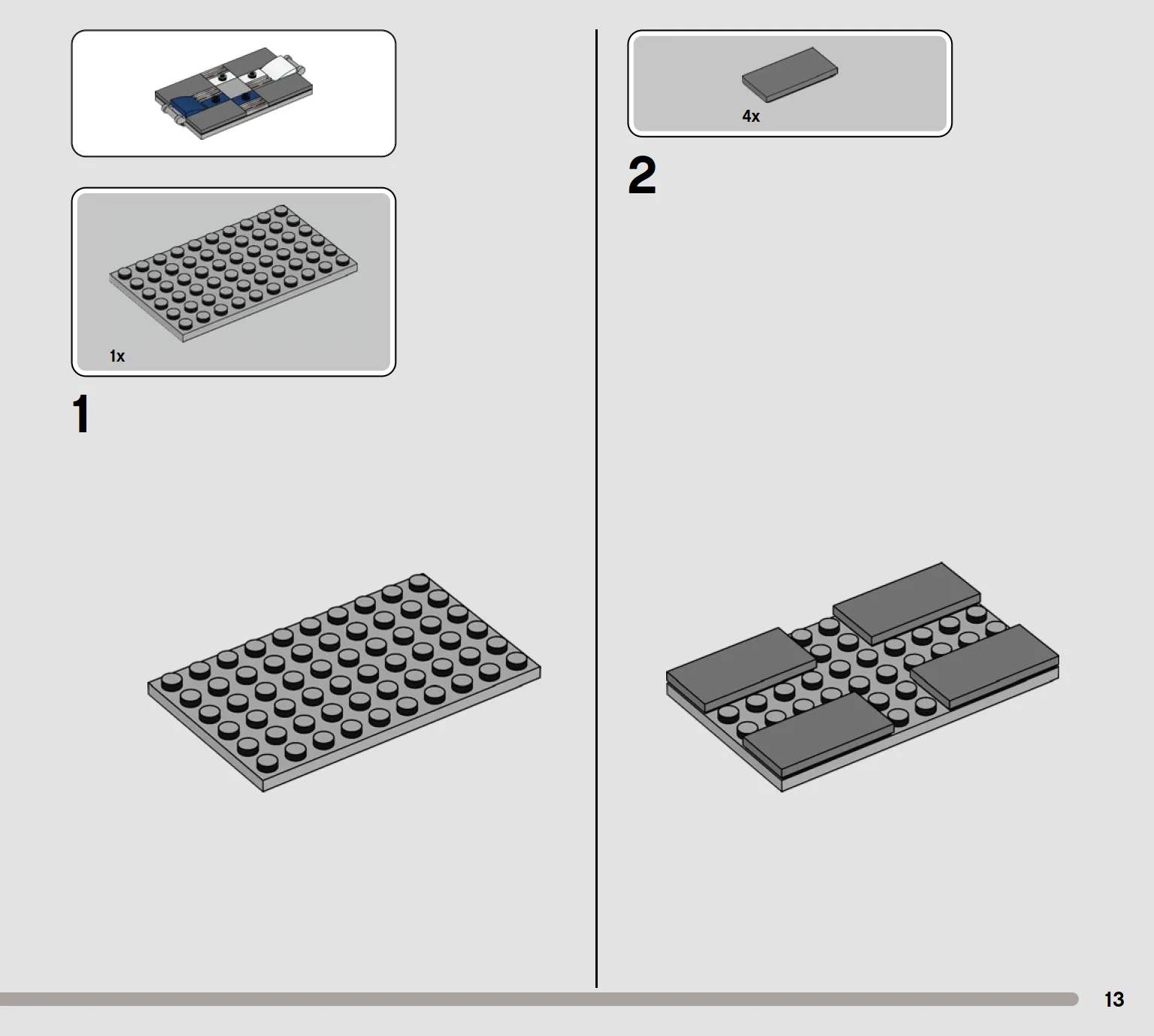 1x

1

4x

2

13