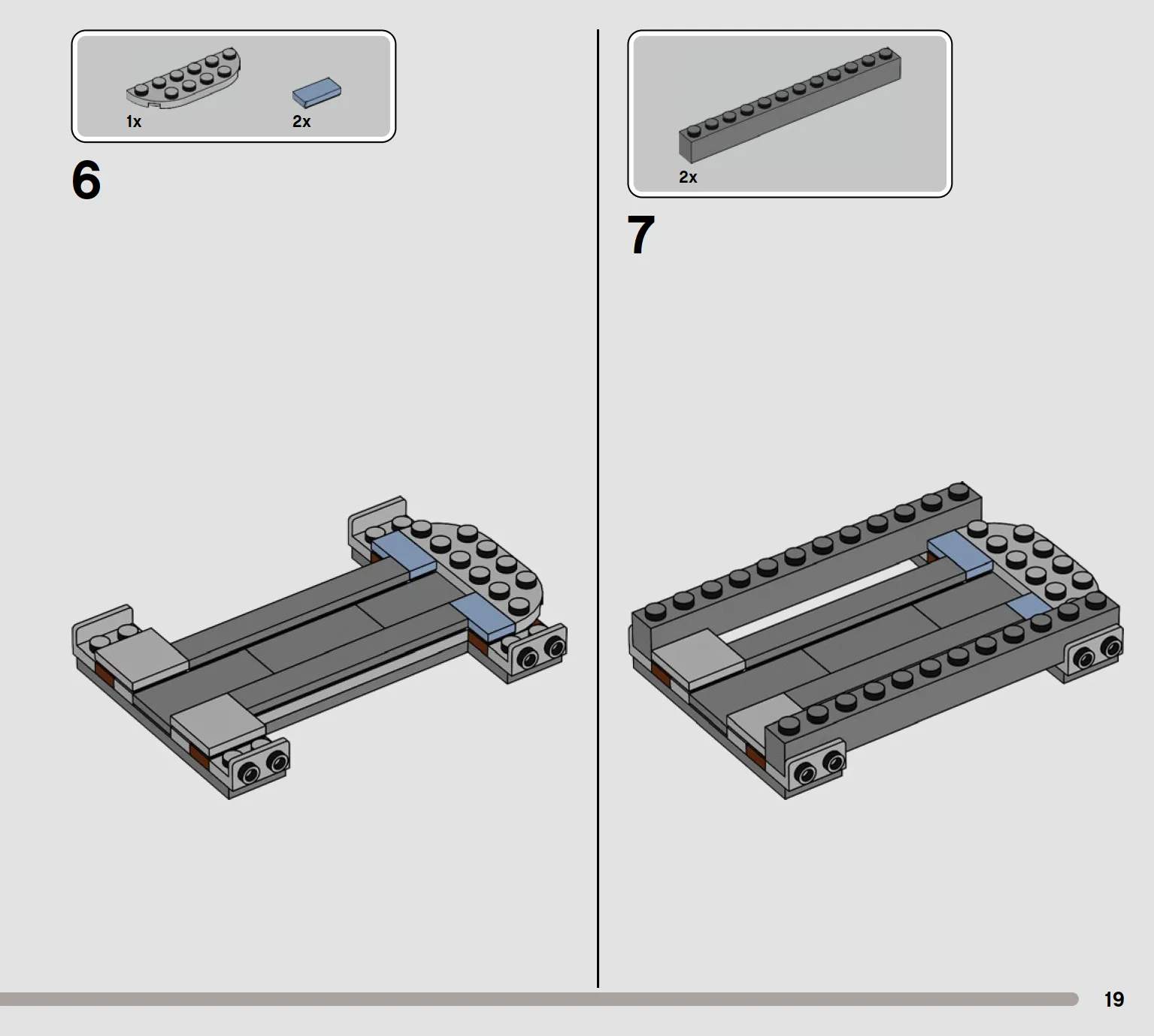 1x
2x

6

2x

7

19