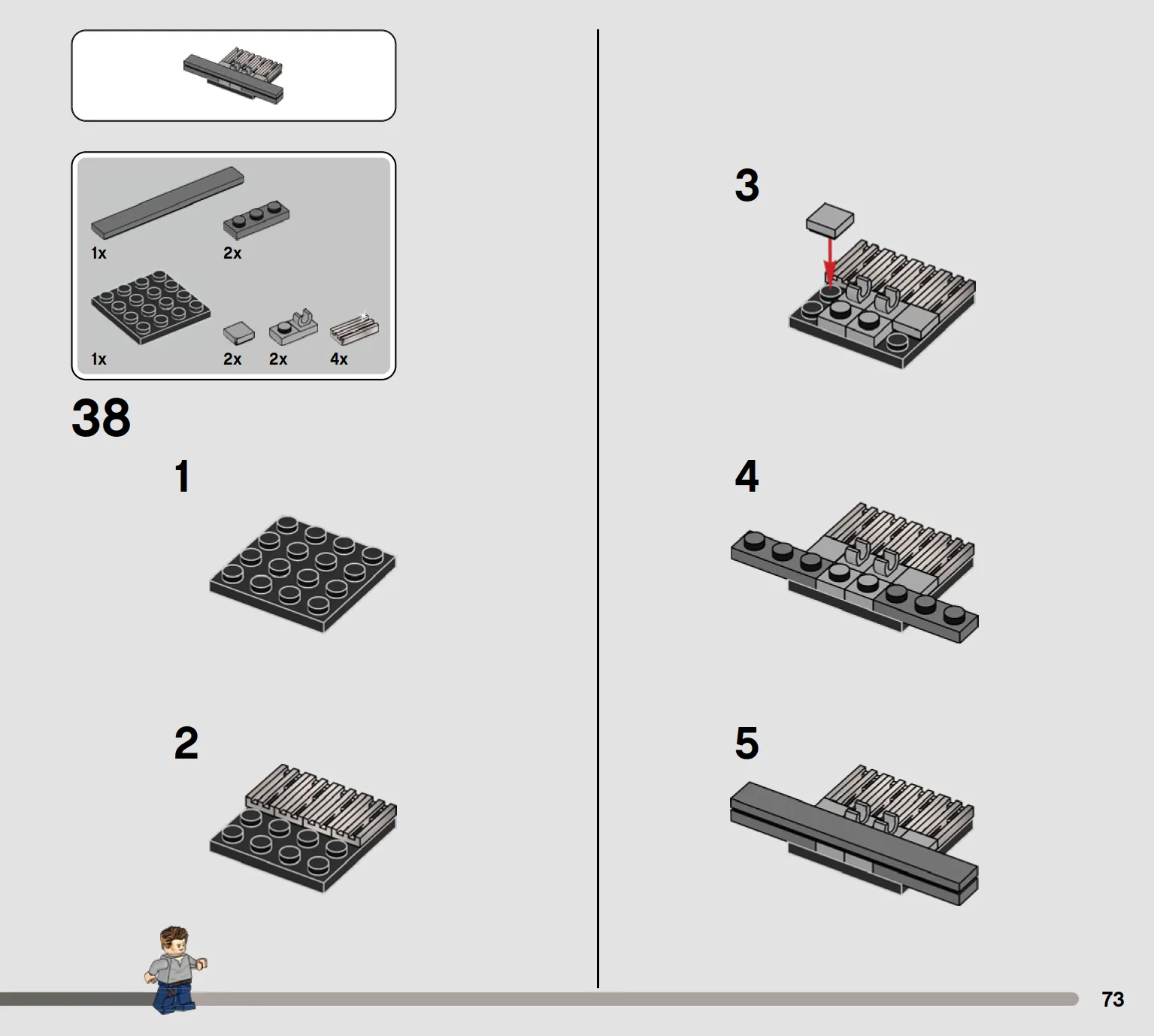 1x
2x
1x
2x
2x
4x

38

1

2

3

4

5

73