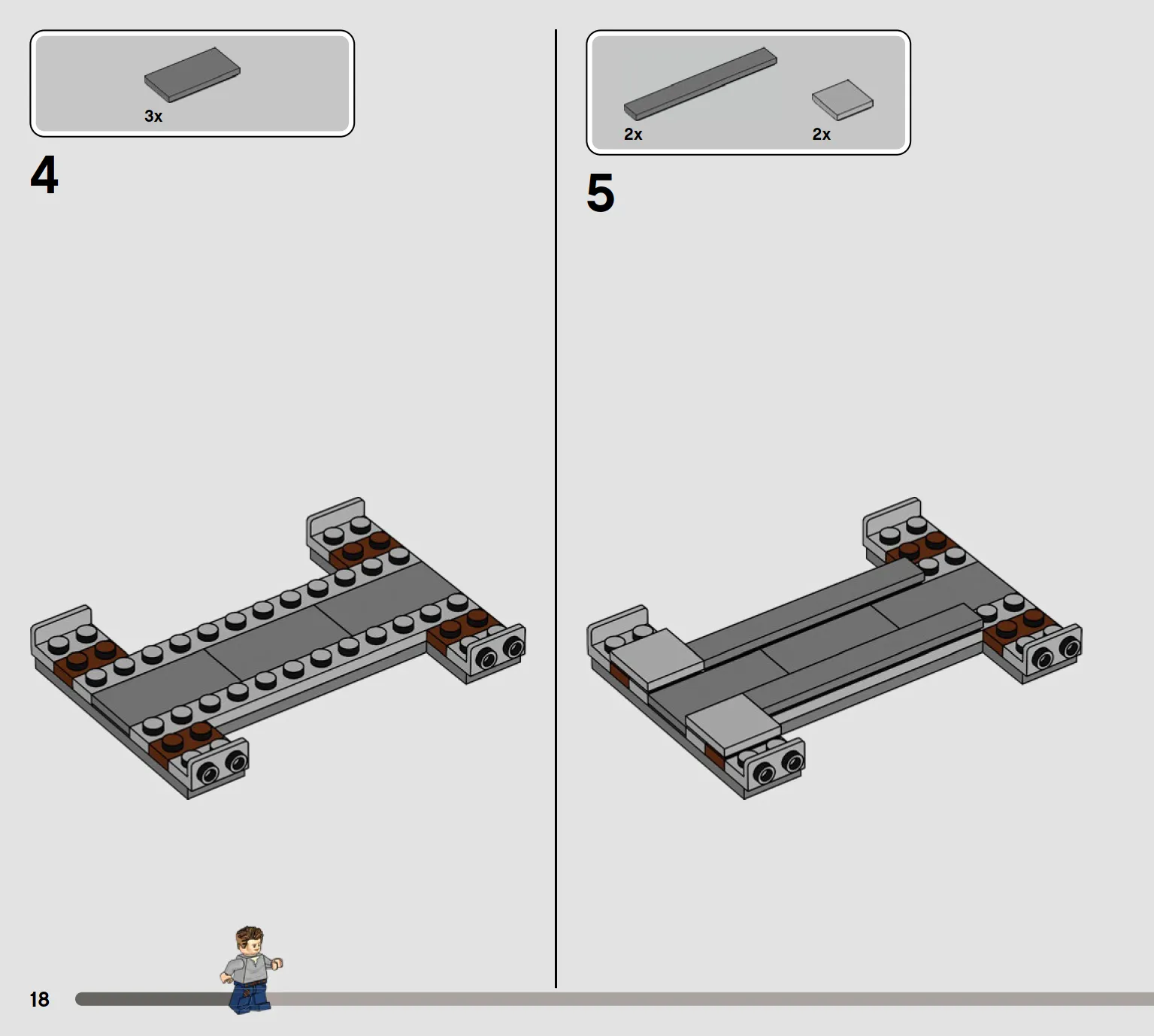 3x

4

2x

2x

5

18