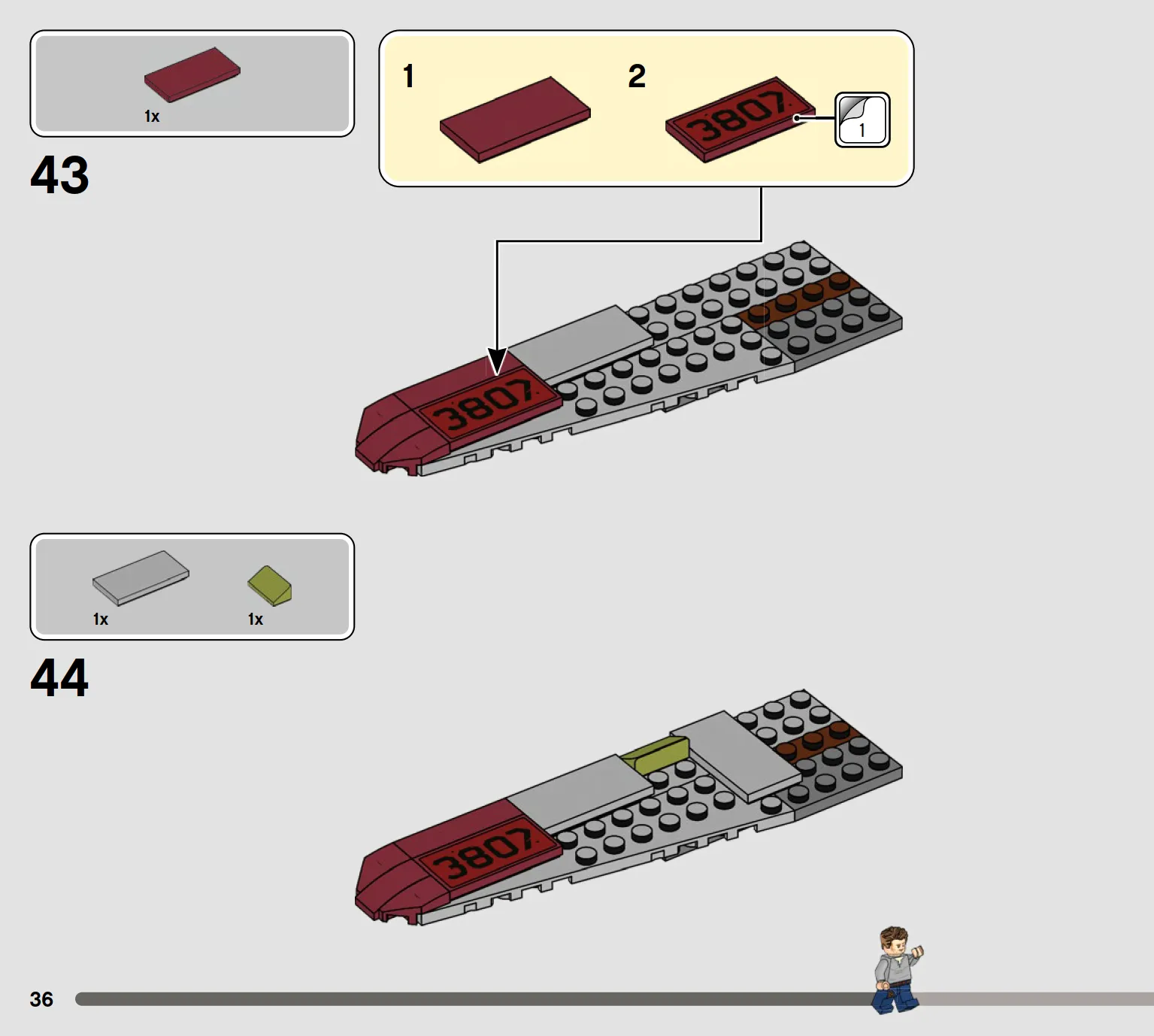 1x

43

1

2

3807

1

3807

1x

1x

44

3807

36