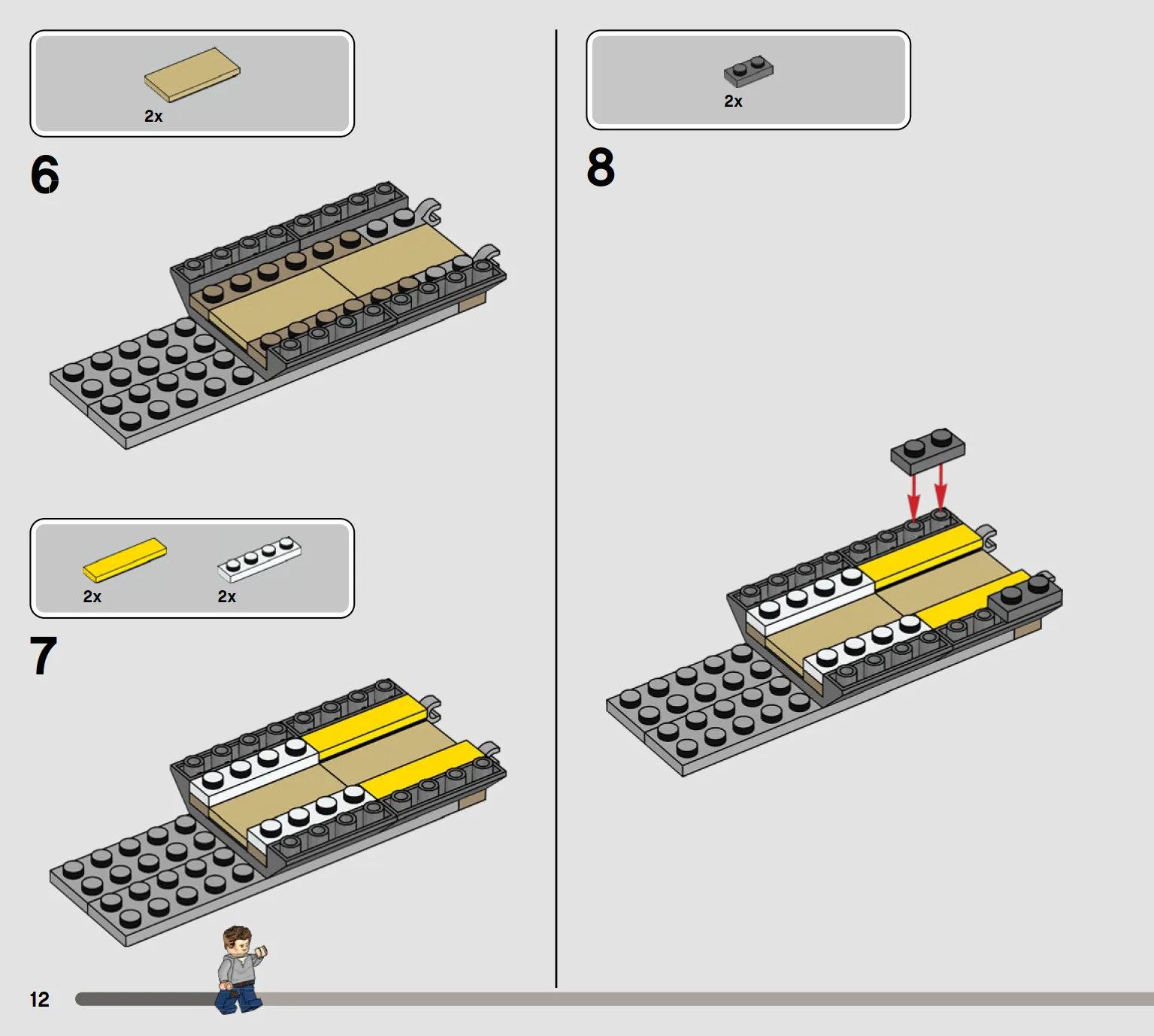 2x

6

2x

2x

7

2x

8

12