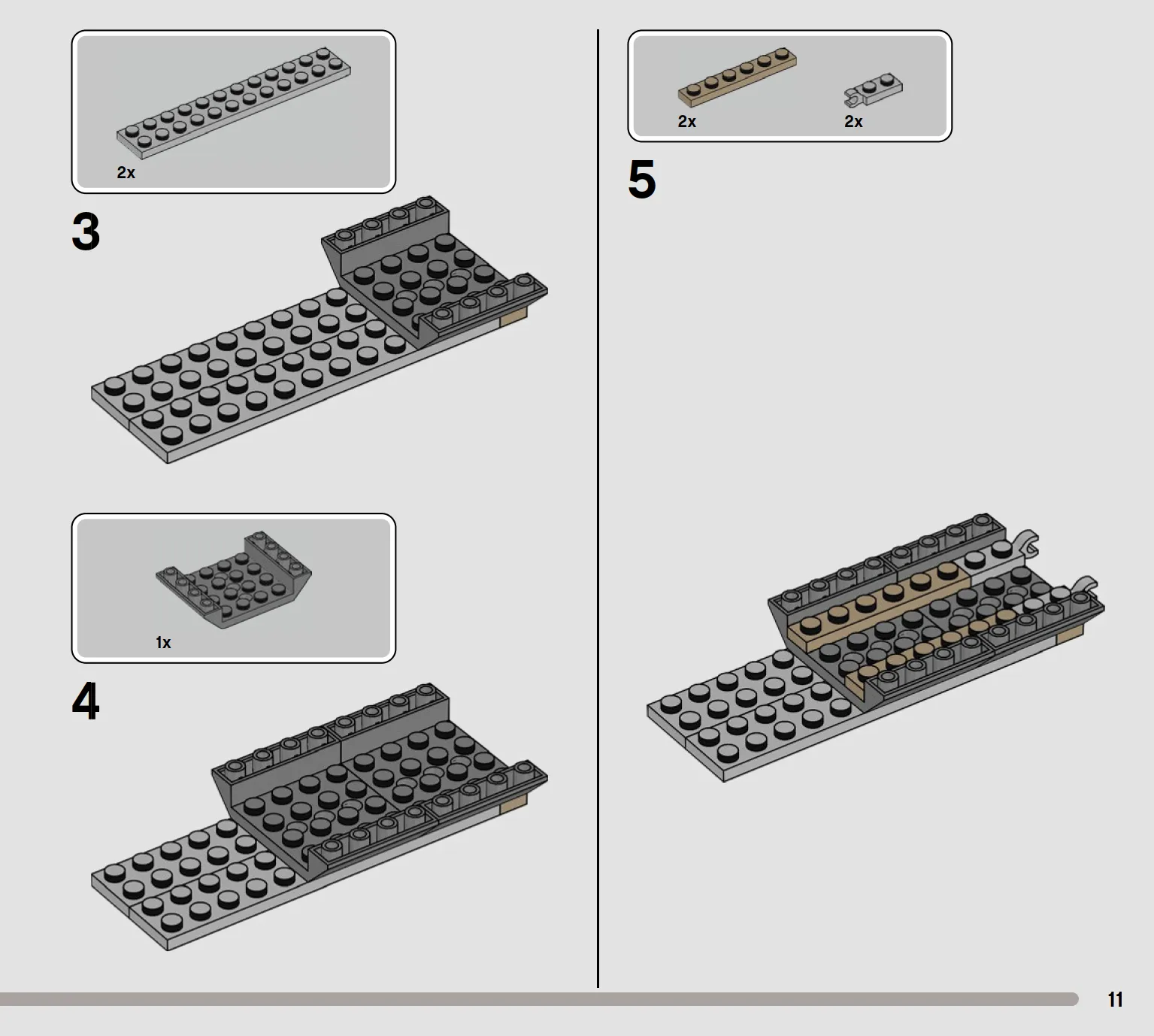 2x

3

1x

4

2x

2x

5

11