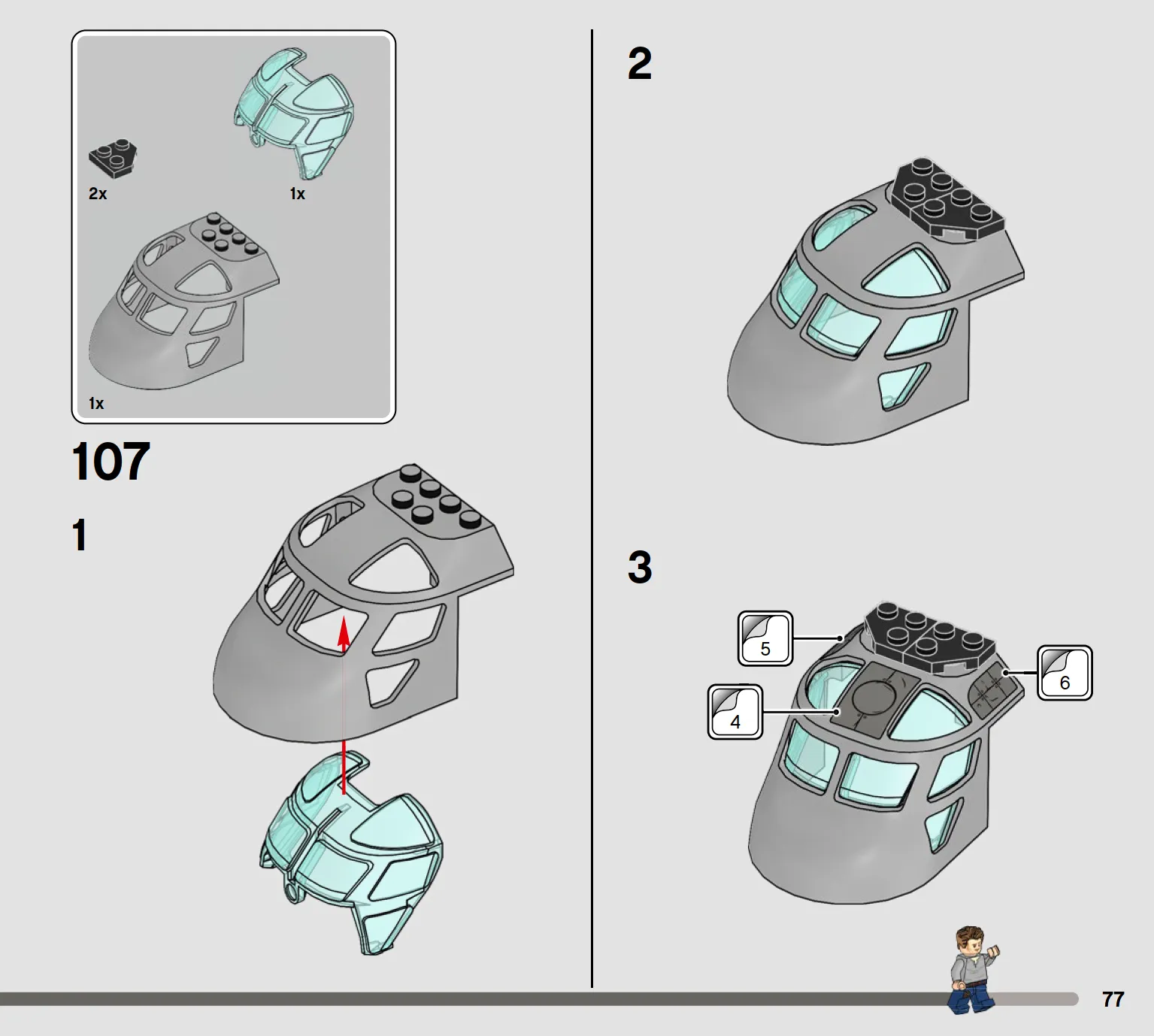 2x

1x

1x

107

1

2

3

5

4

6

77