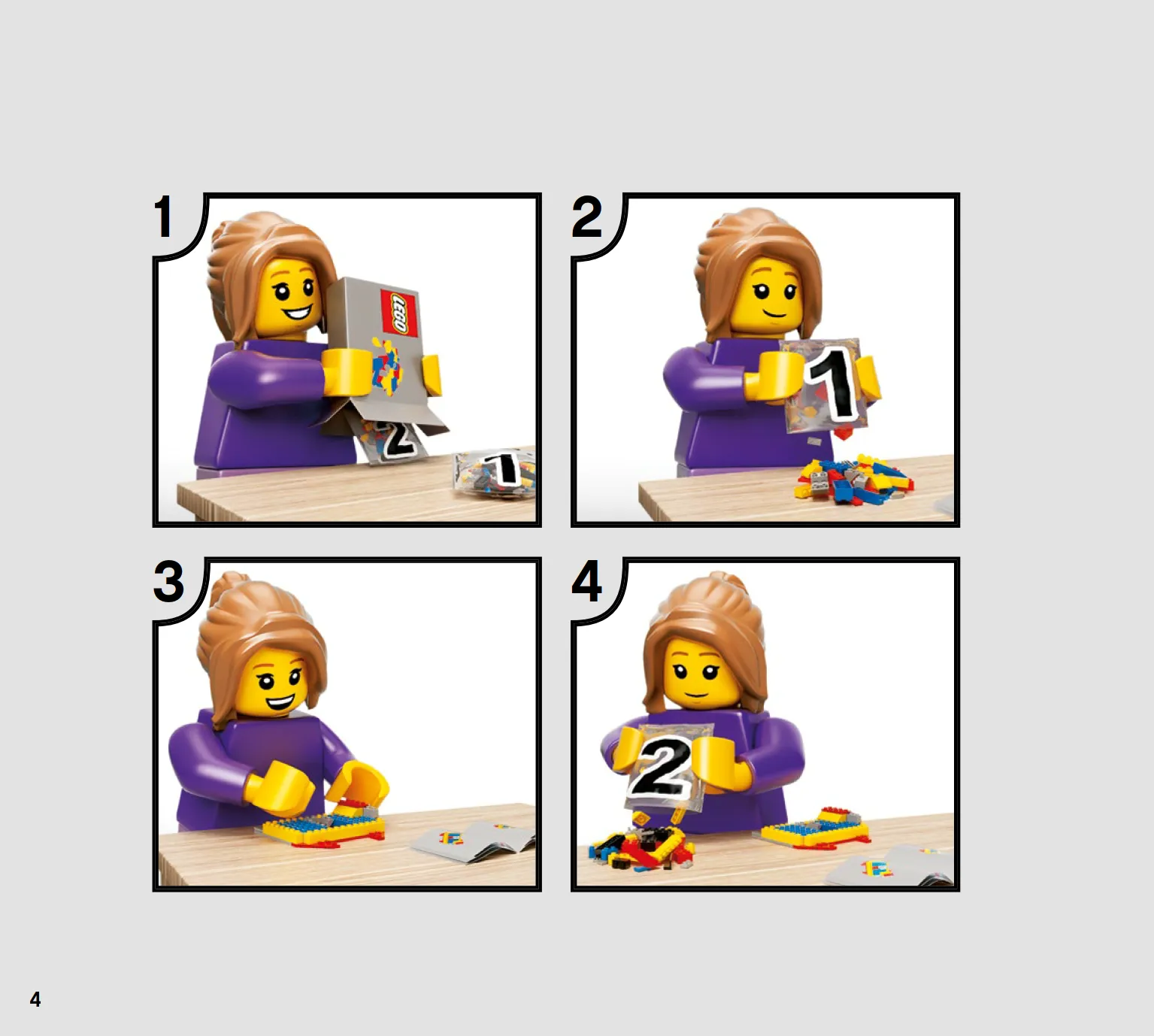 1

LEGO

2

1

2

1

3

4

2

4