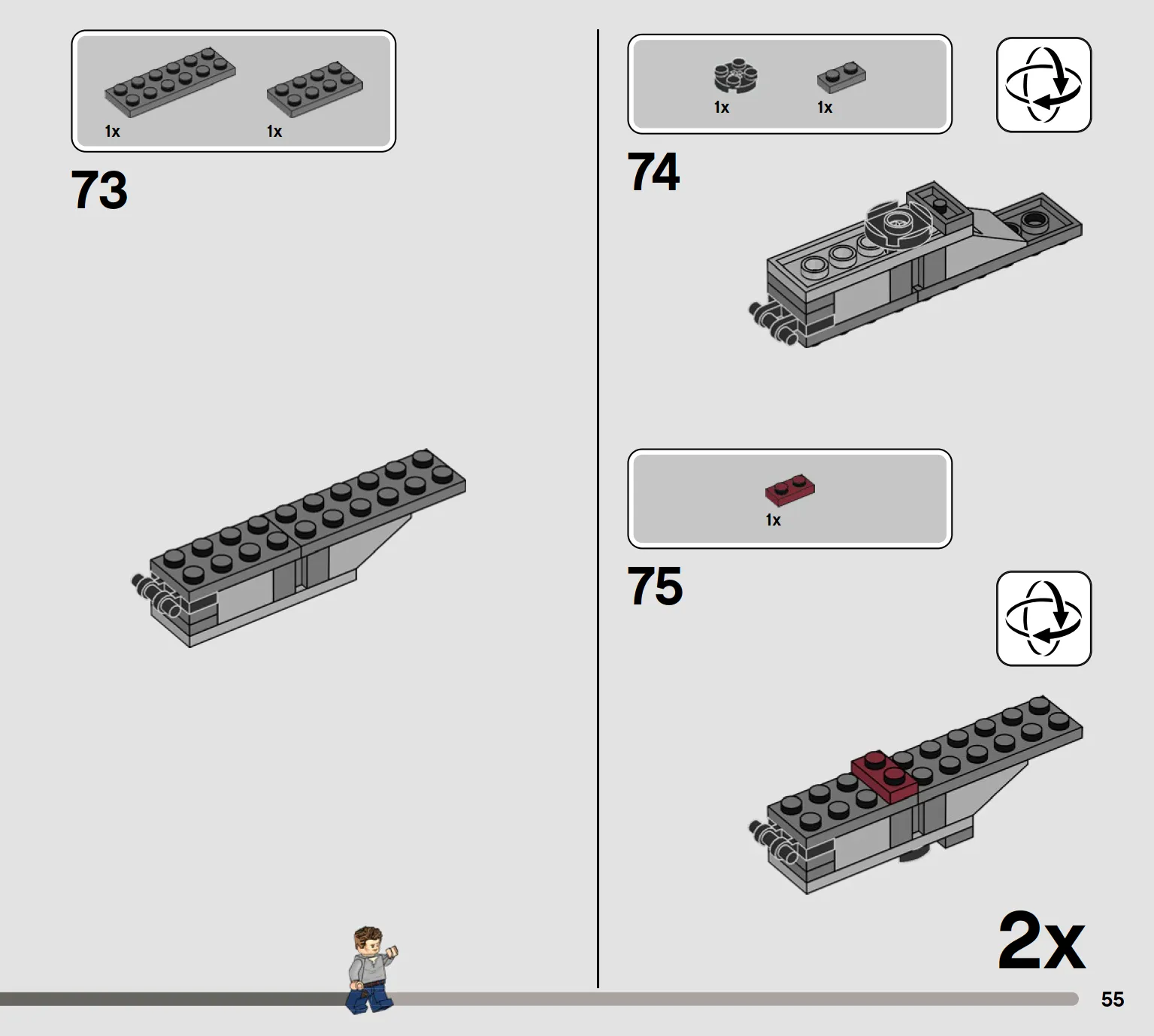 1x
1x

73

1x
1x

74

1x

75

2x

55