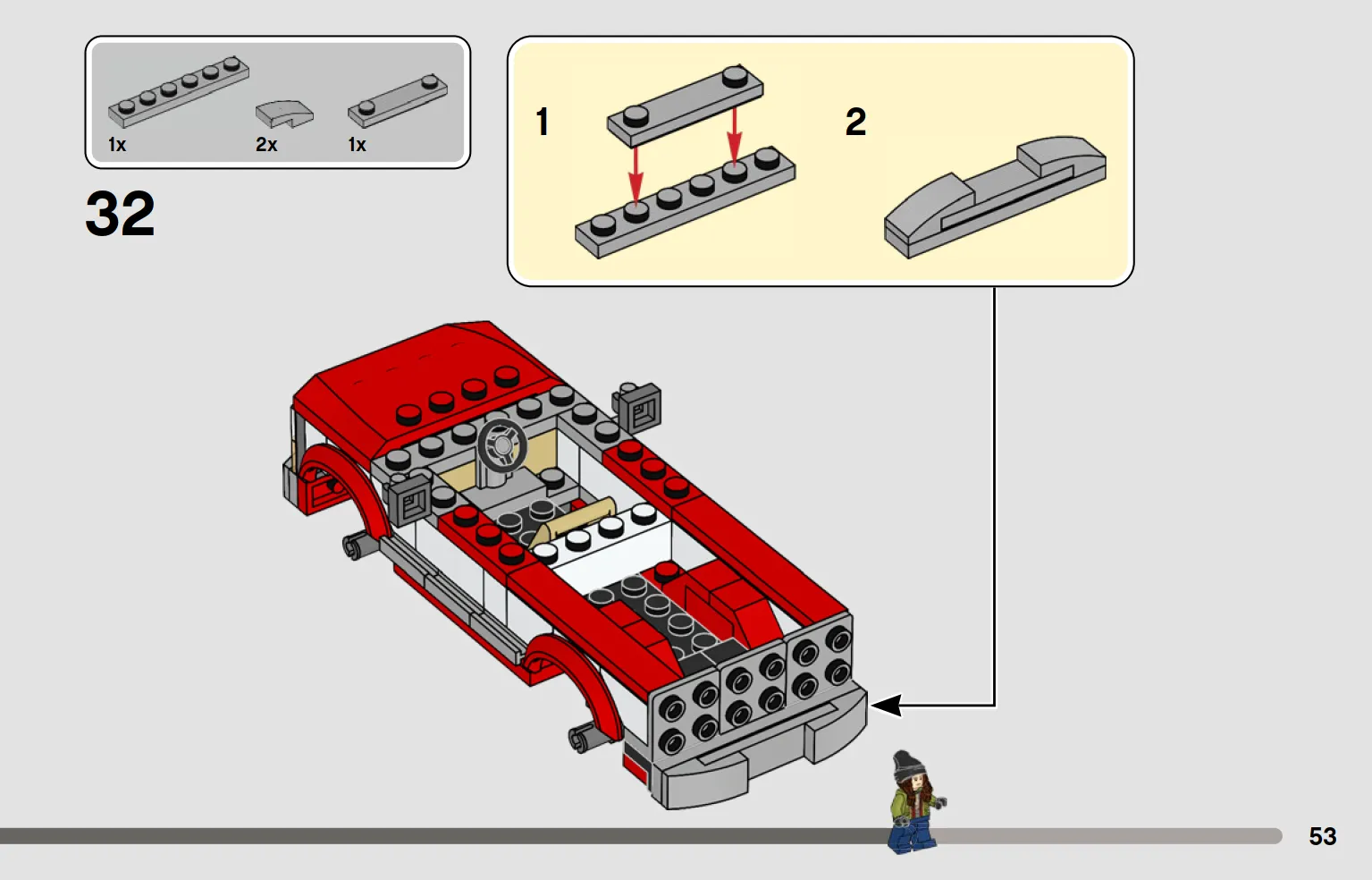 1x 2x 1x

32

1

2

53