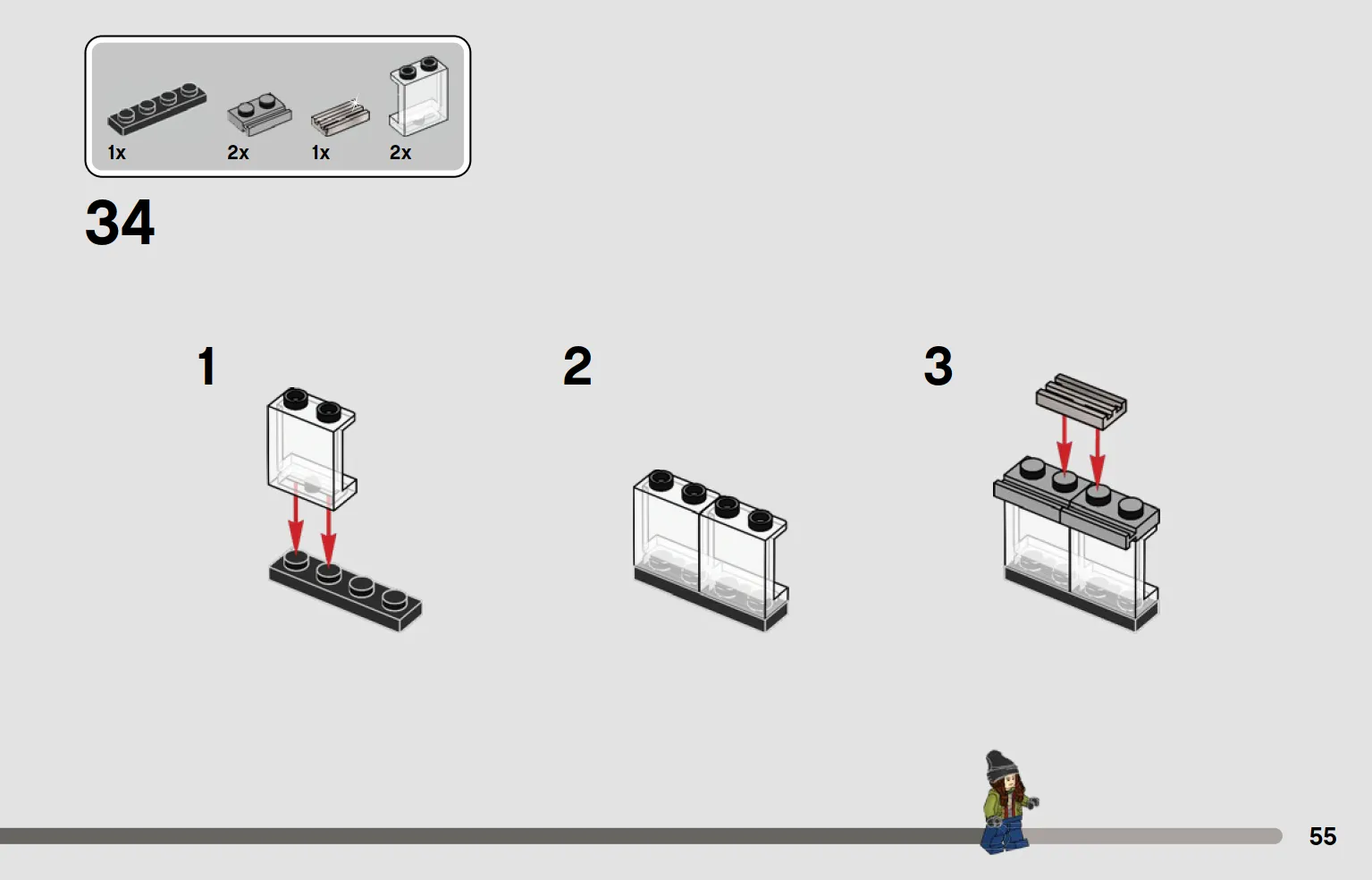 1x 2x 1x 2x

34

1

2

3

55