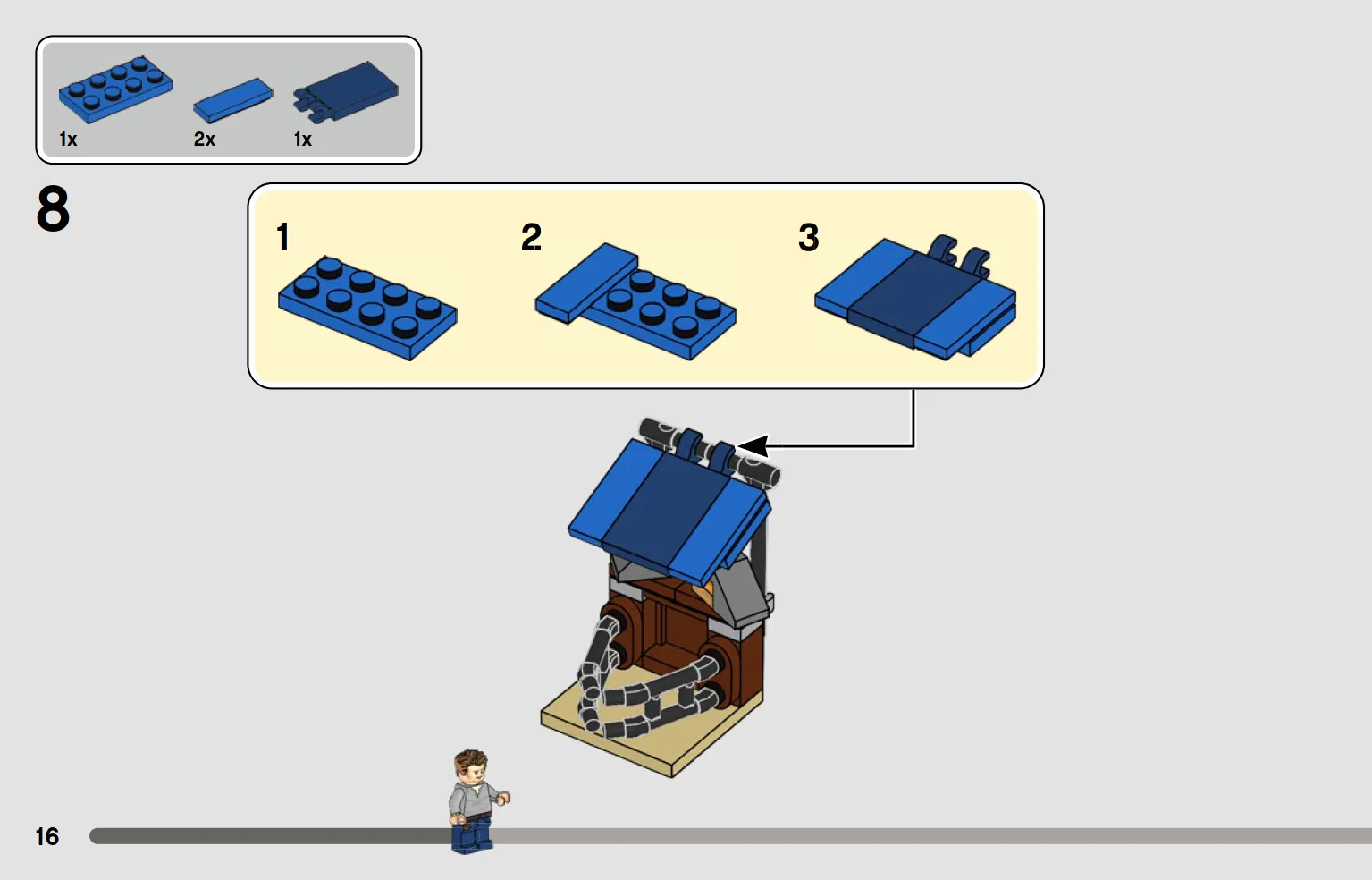 1x
2x
1x

8

1
2
3

16