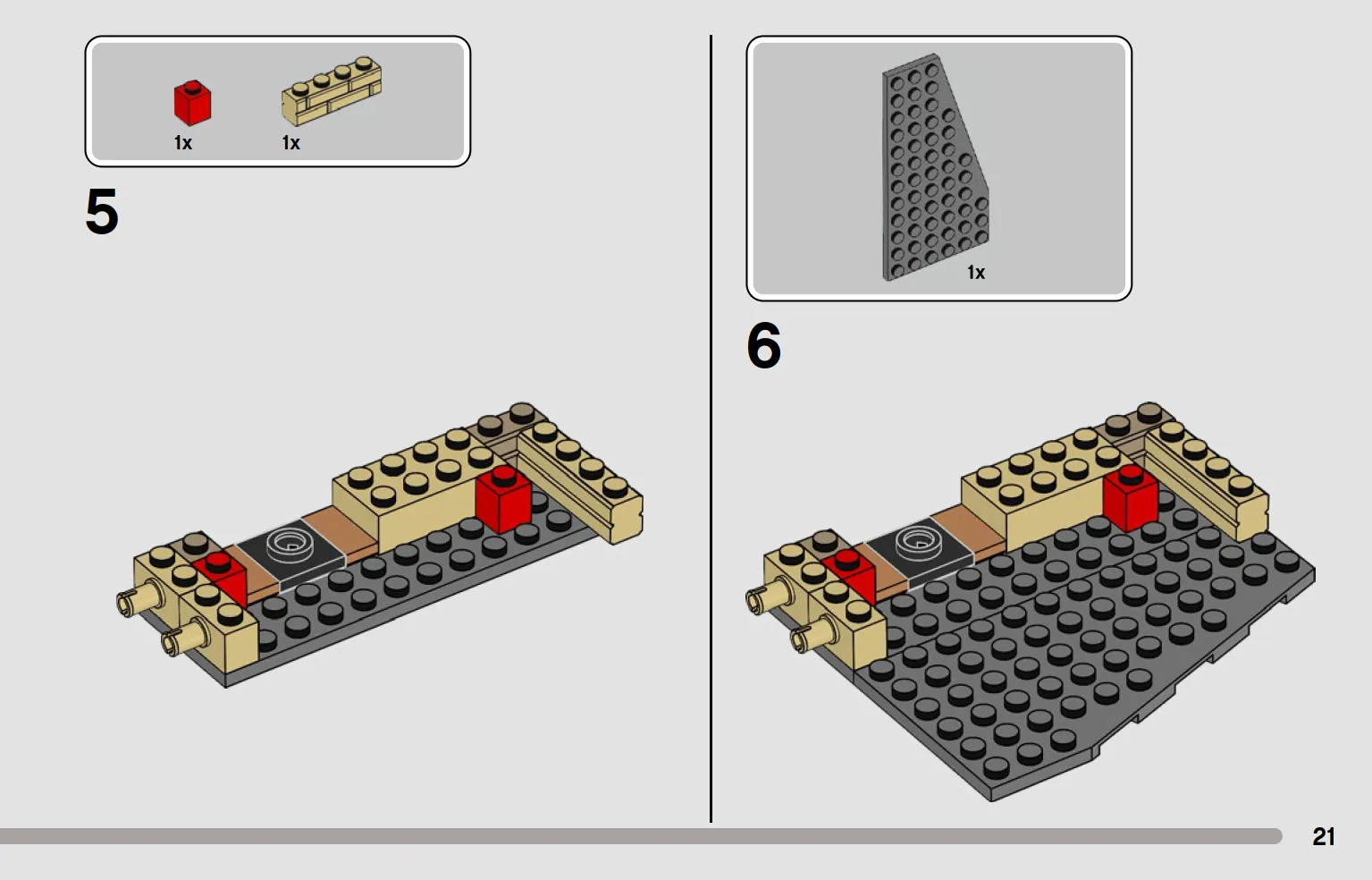 1x 1x

5

1x

6

21