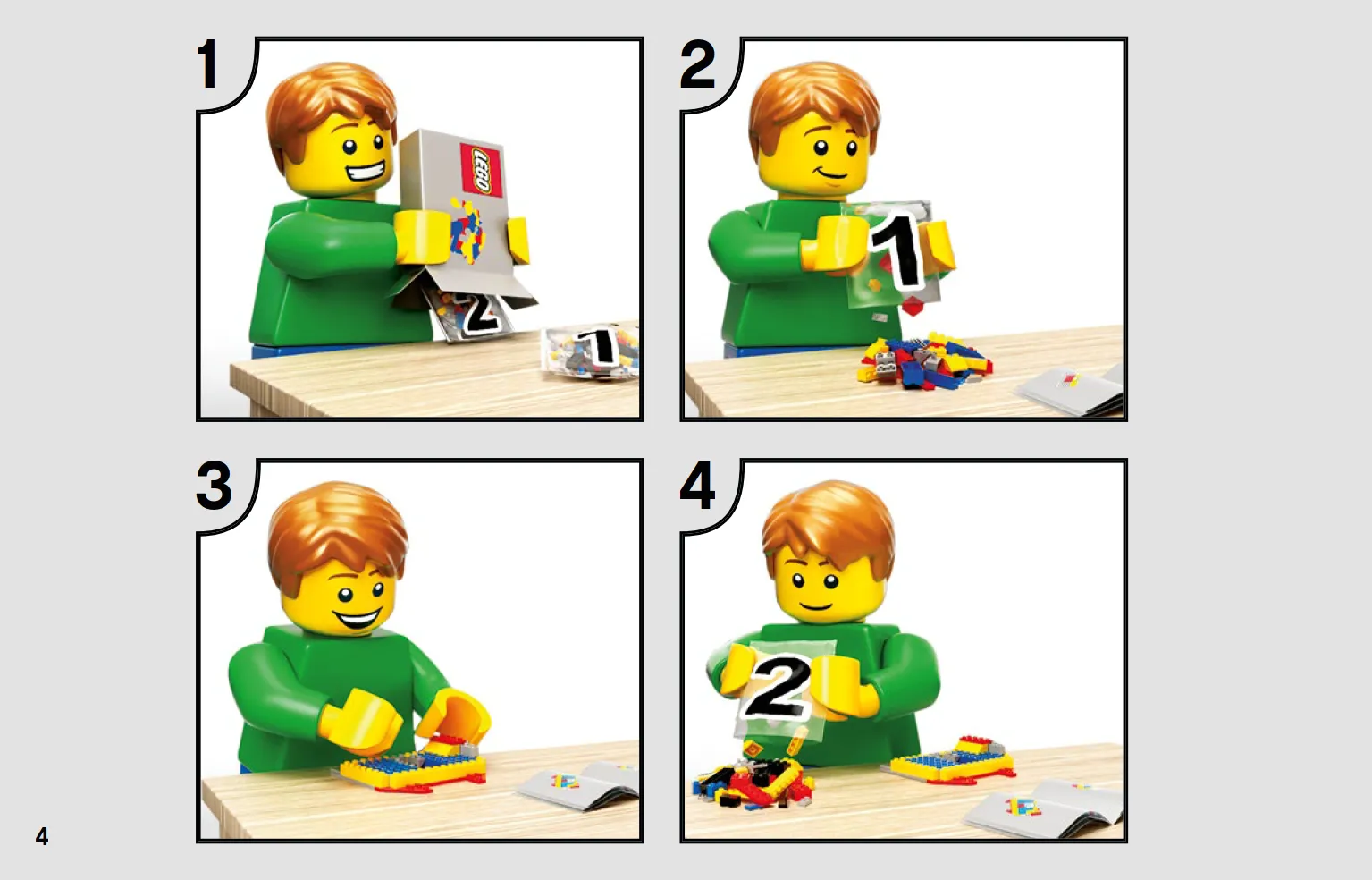 1

LEGO

2

1

2

1

3

4

2

4