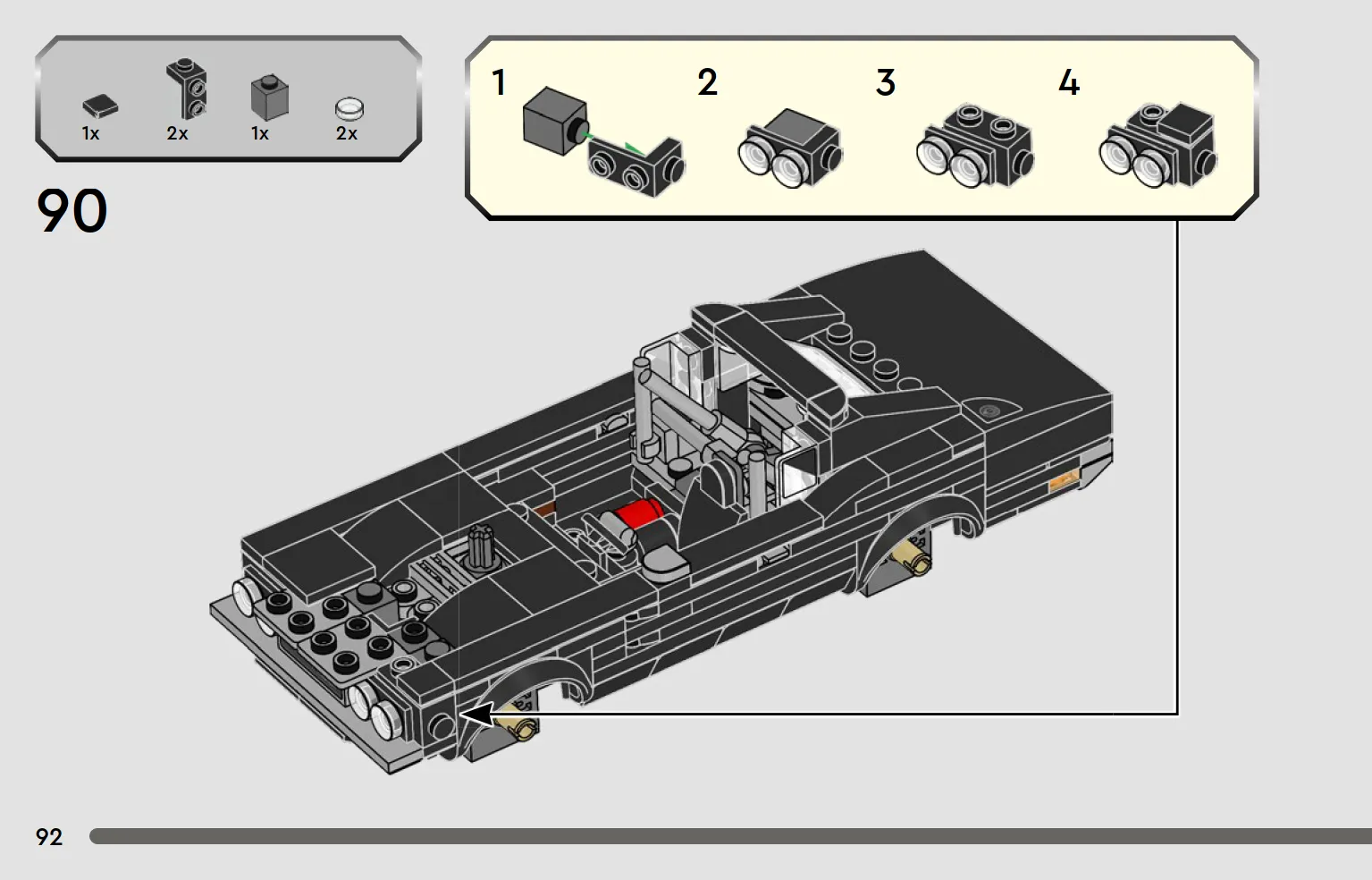 1x 2x 1x 2x

90

1 2 3 4

92