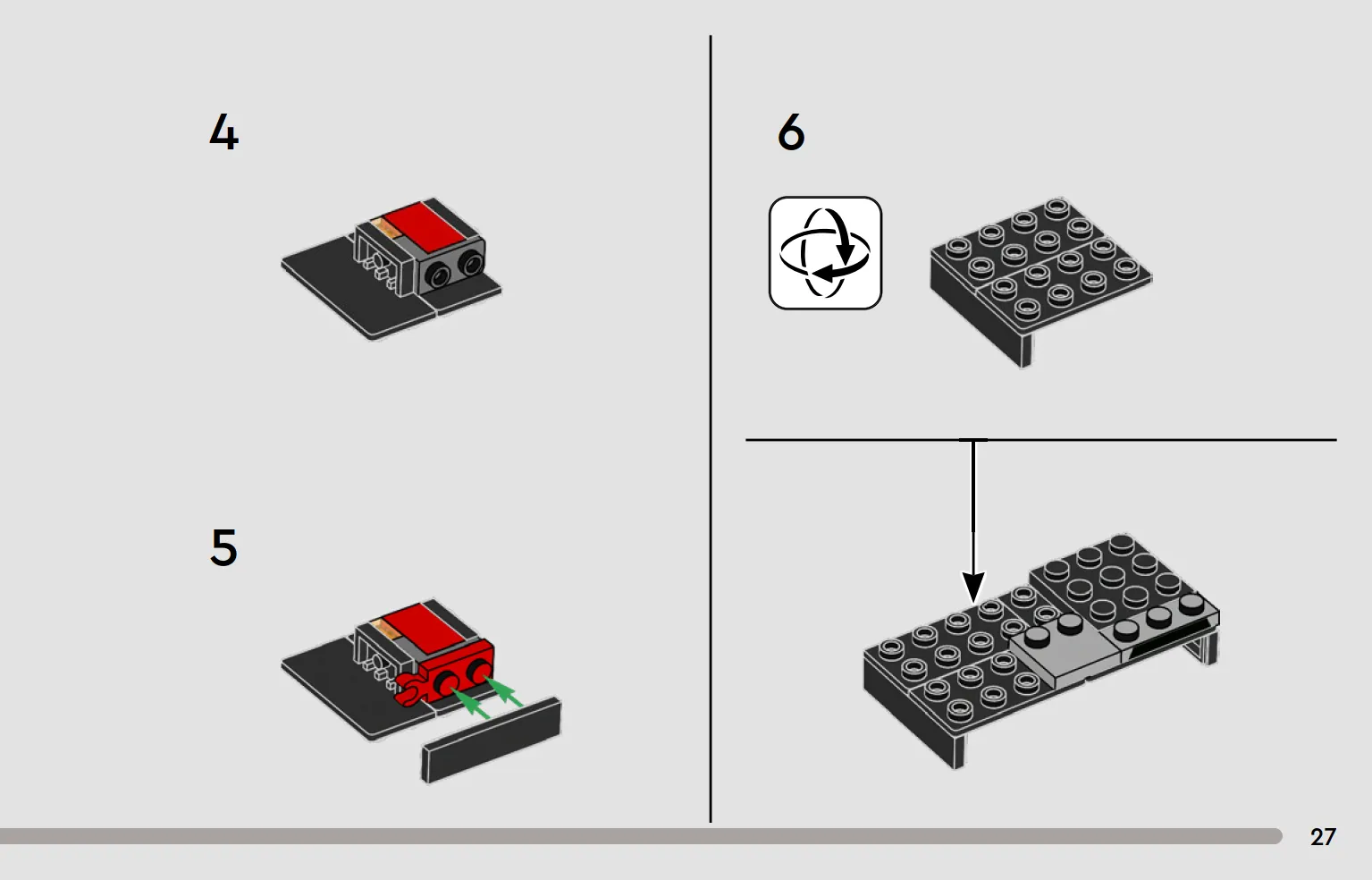 4

5

6

27