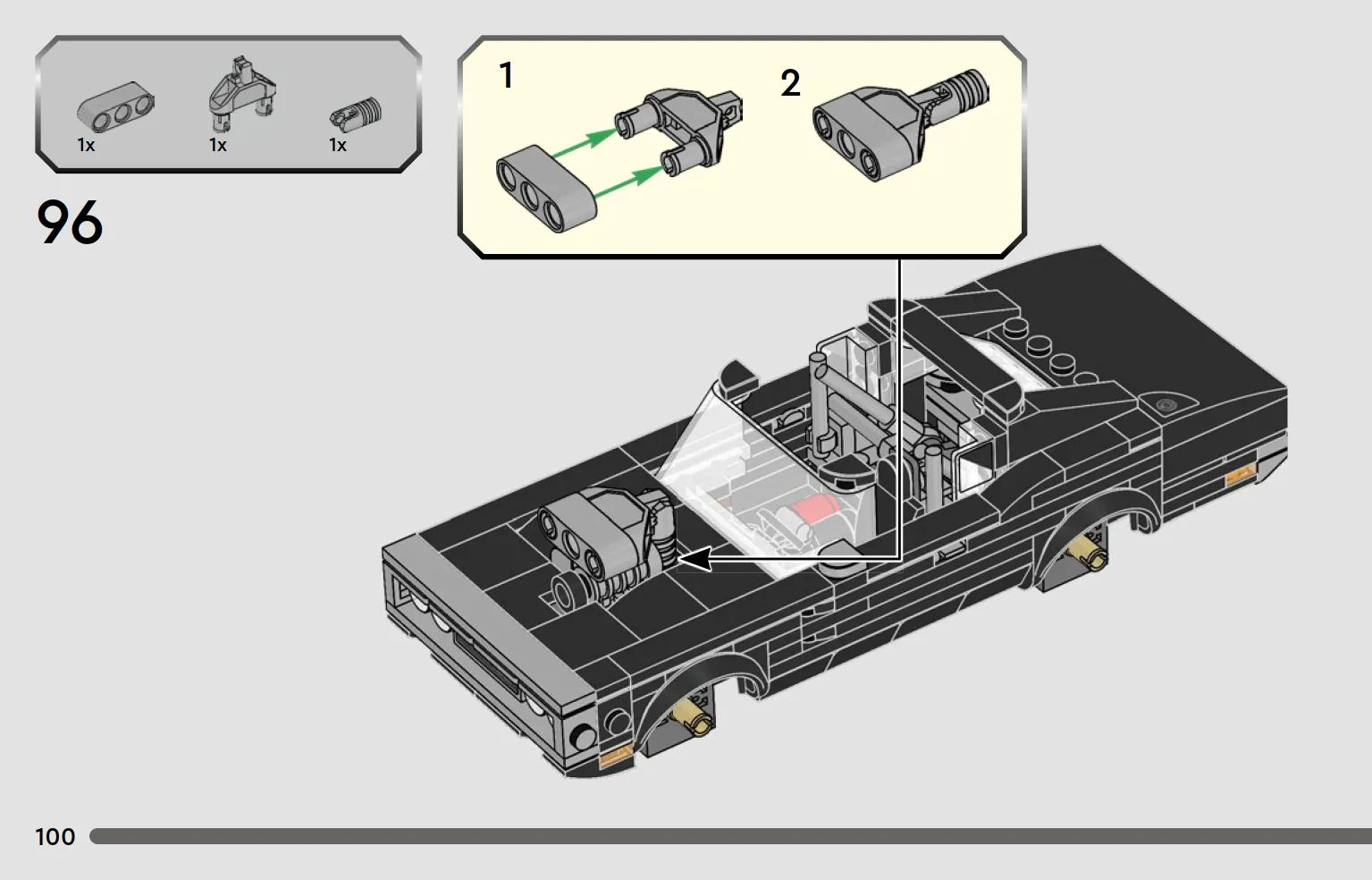 1x
1x
1x

96

1

2

100