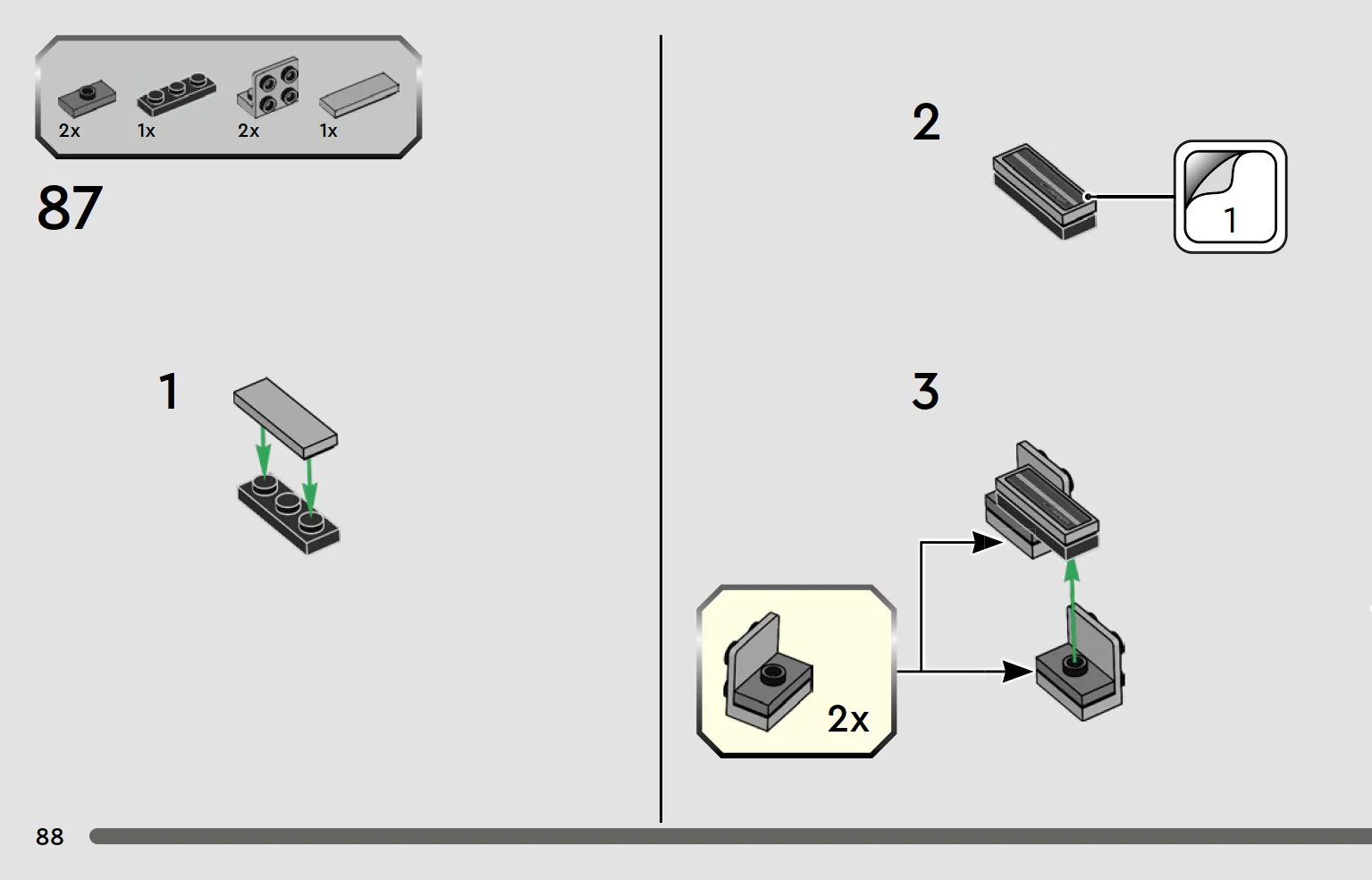 2x 1x 2x 1x

87

1

2

1

3

2x

88