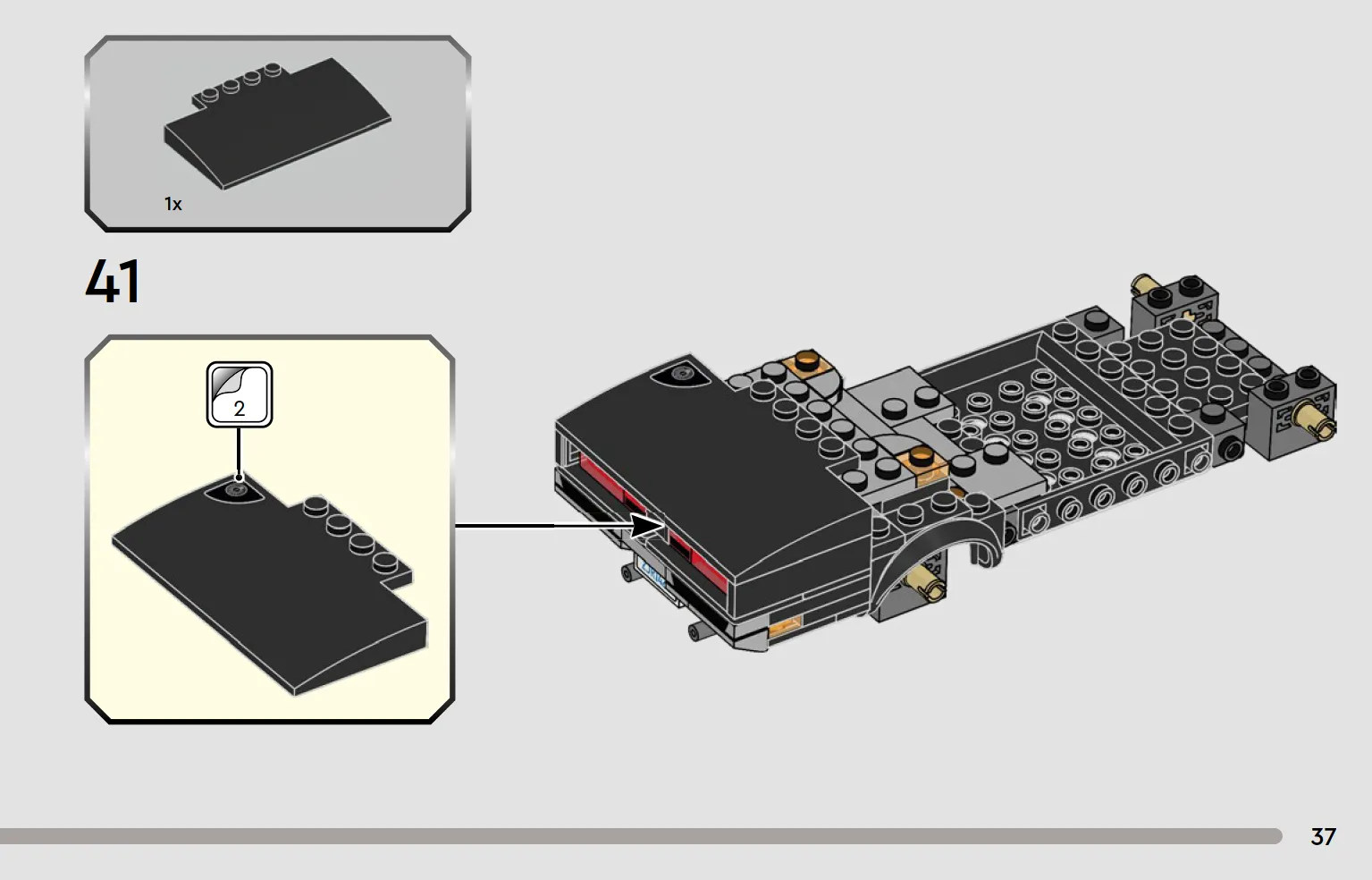 1x

41

2

37