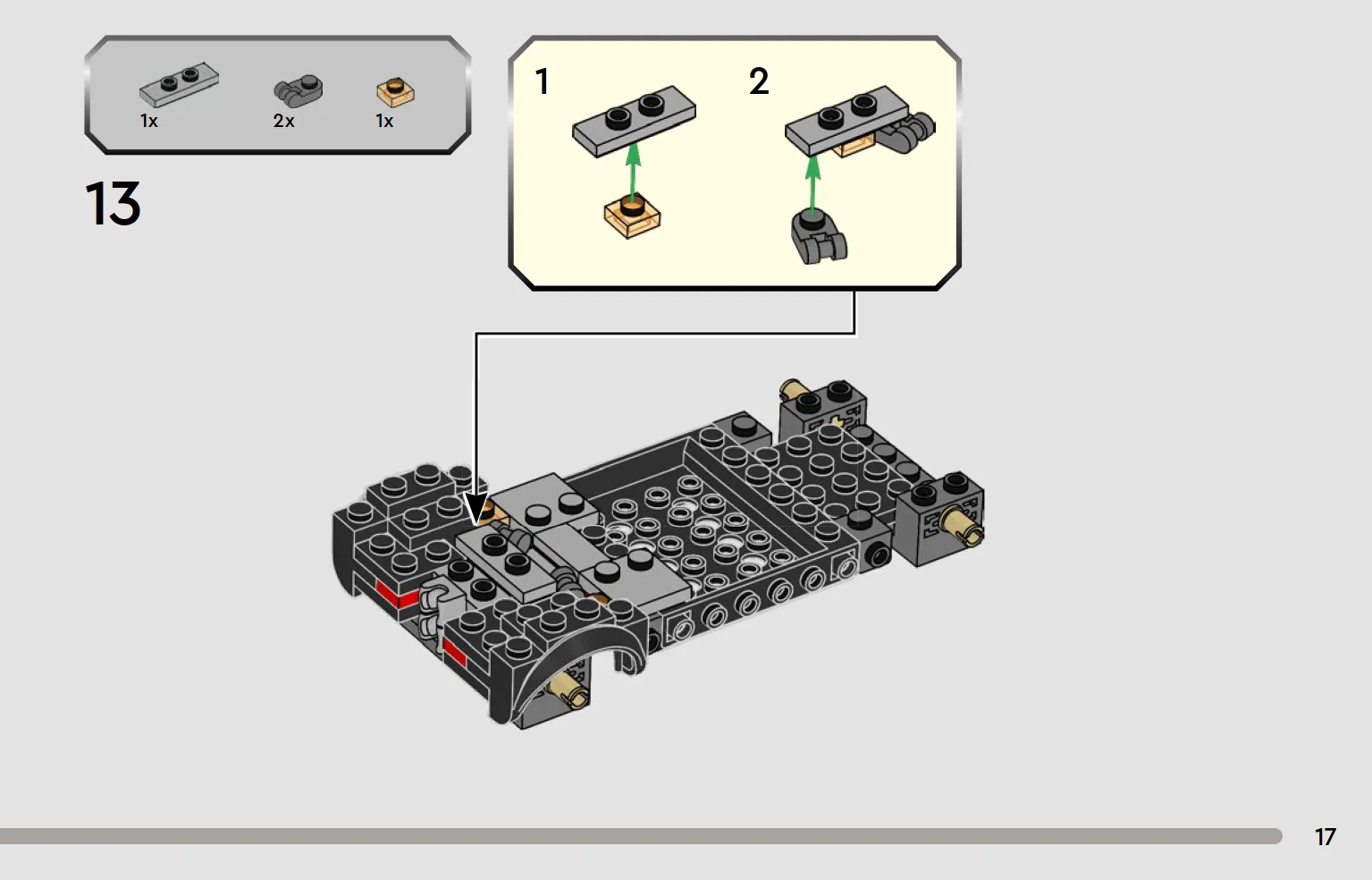 1x 2x 1x

13

1

2

17