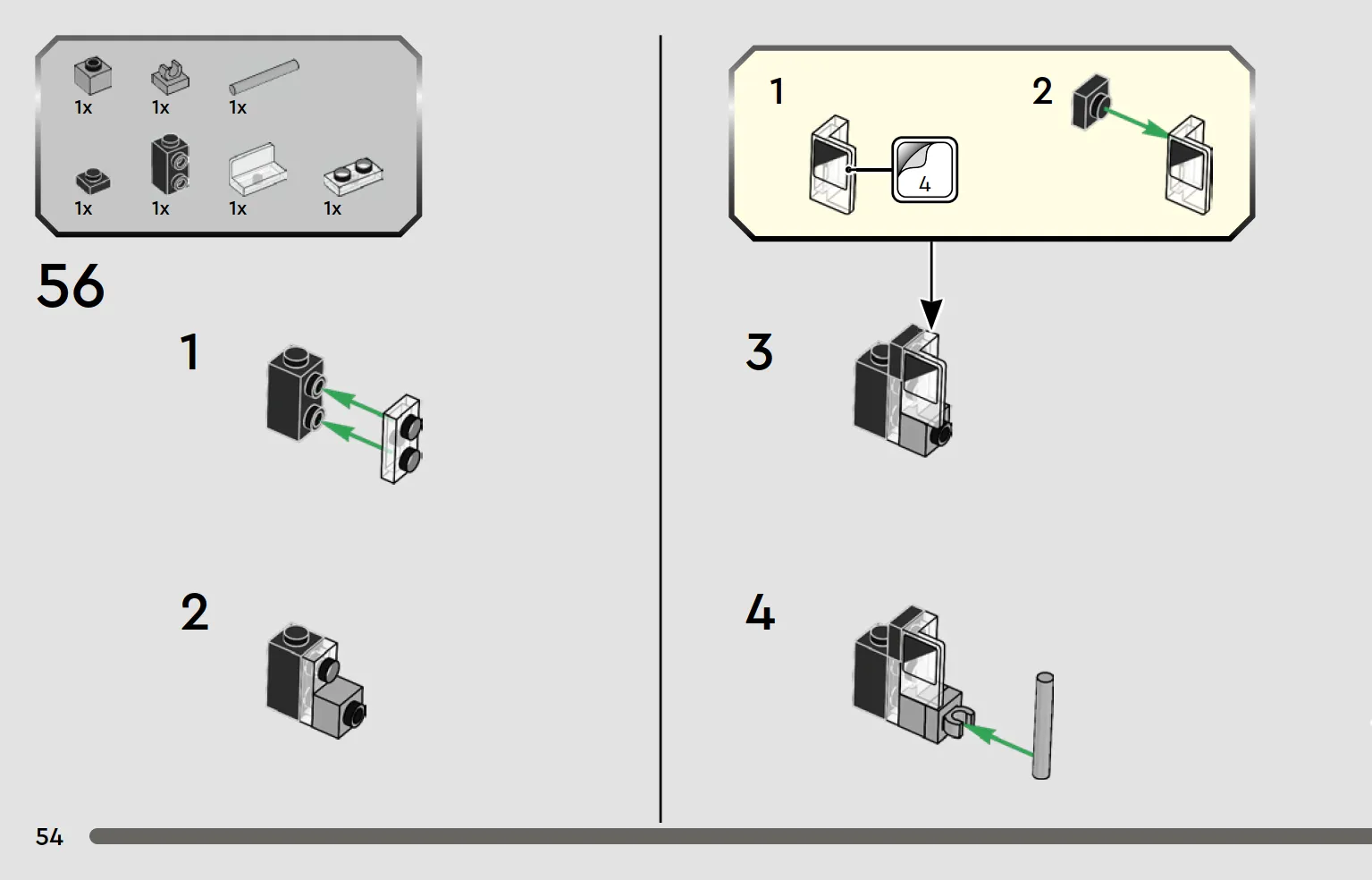 1x
1x
1x
1x
1x
1x
1x

56

1

2

1

4

2

3

4

54