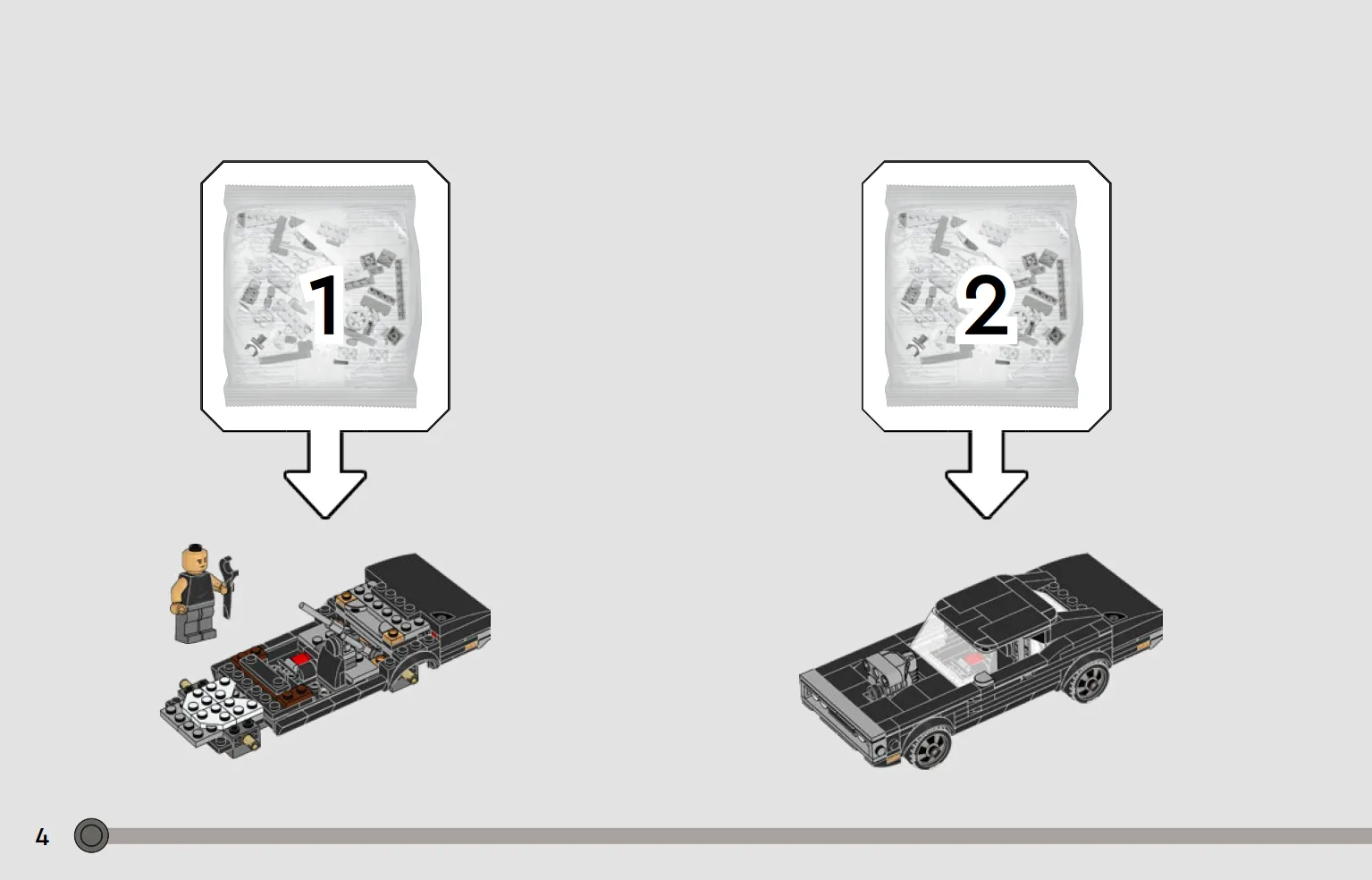 1

2

4