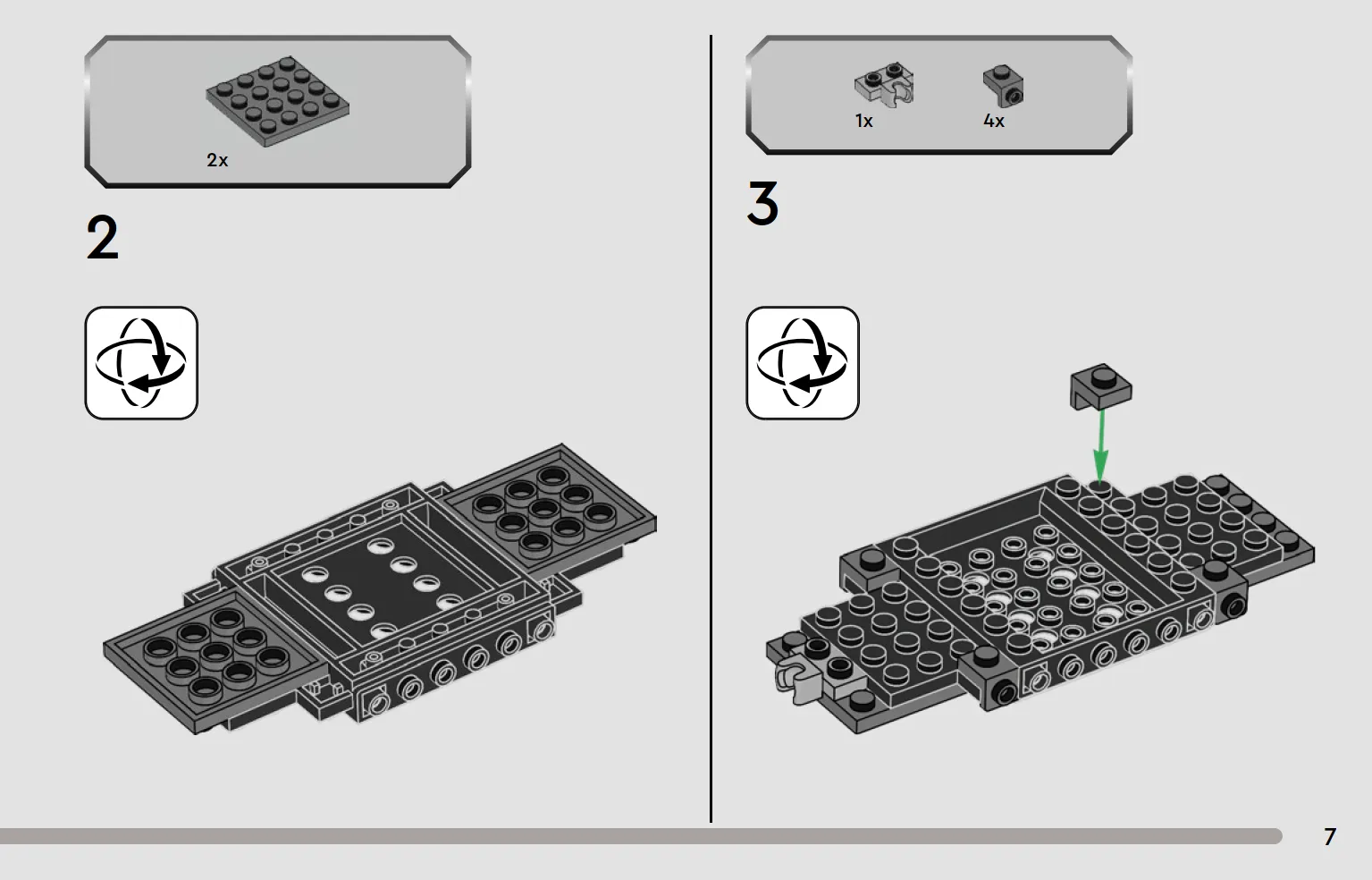 2x

2

1x

4x

3

7