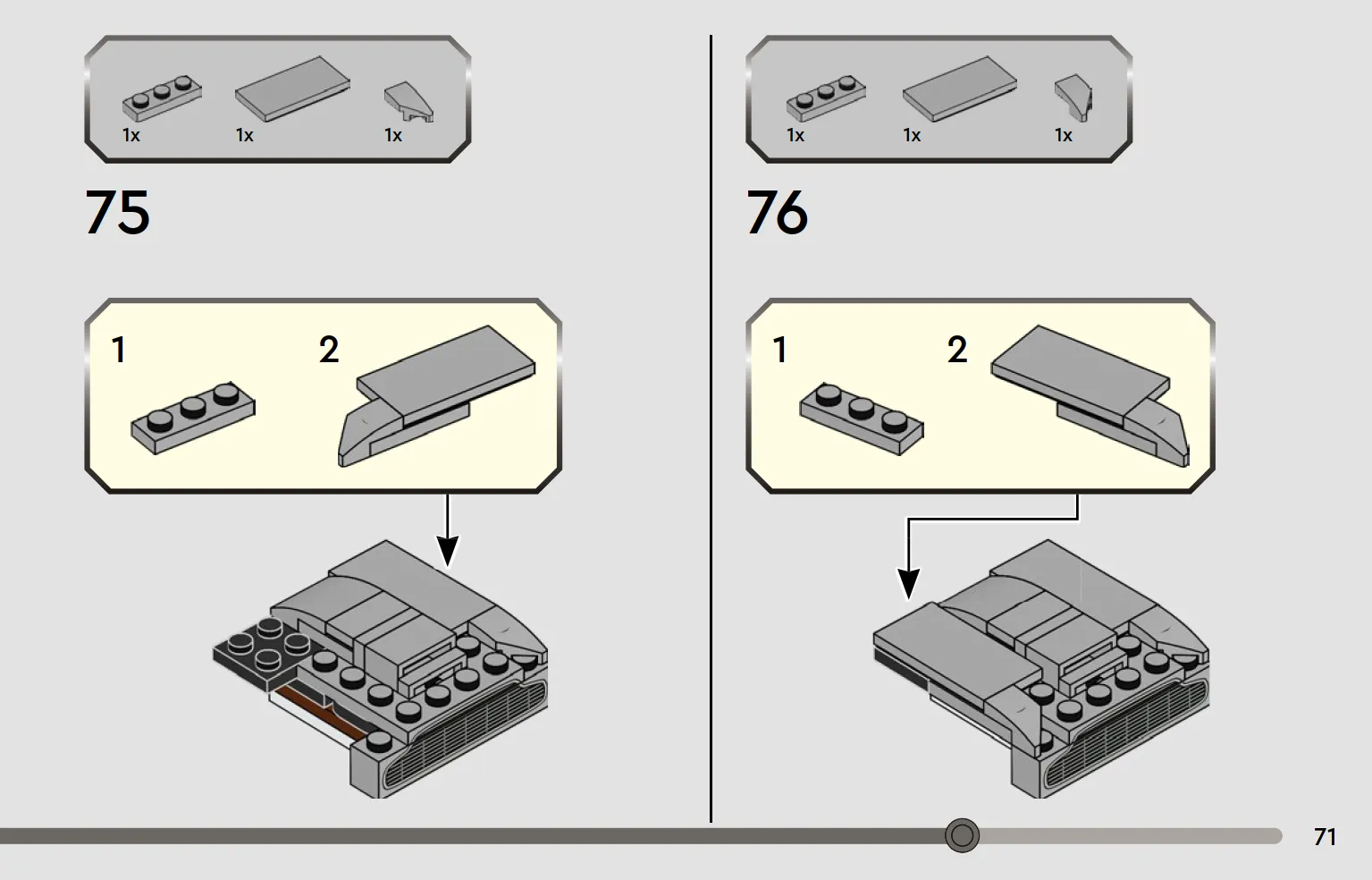 1x 1x 1x

75

1

2

1x 1x 1x

76

1

2

71