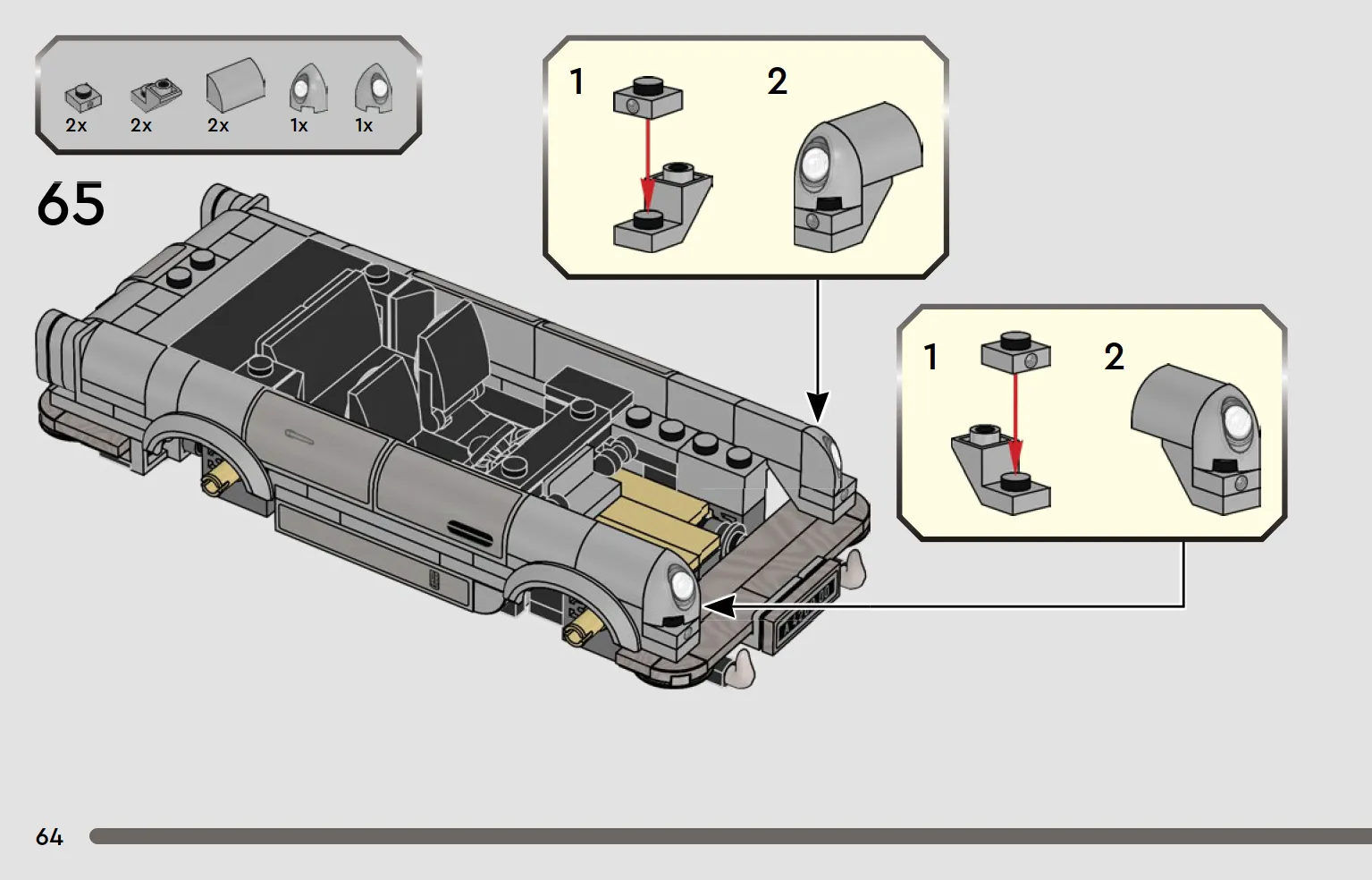 2x 2x 2x 1x 1x

65

1 2

1 2

64