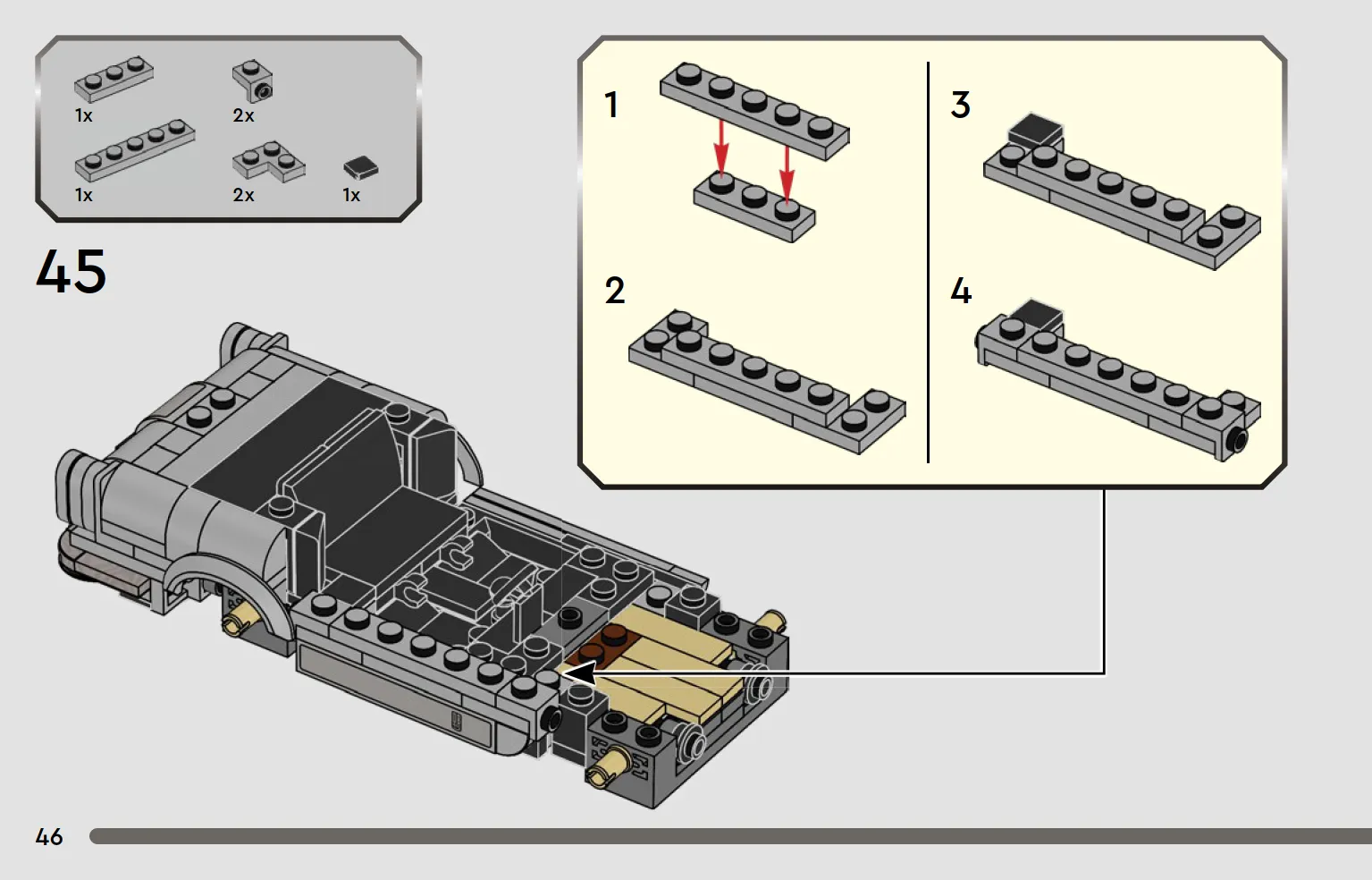 1x 2x

1x 2x 1x

45

1

2

3

4

46