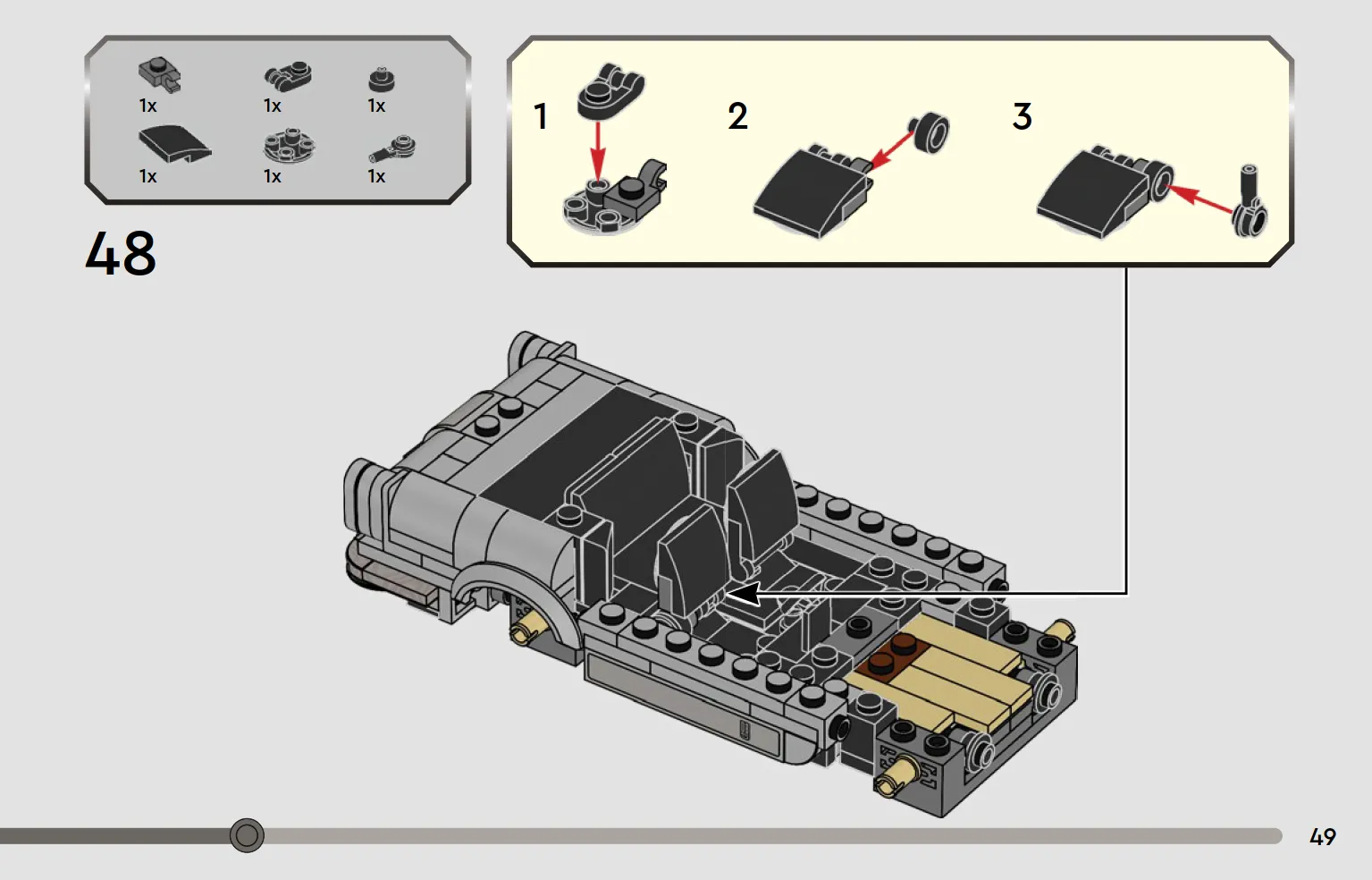 1x 1x 1x
1x 1x 1x

48

1 2 3

49