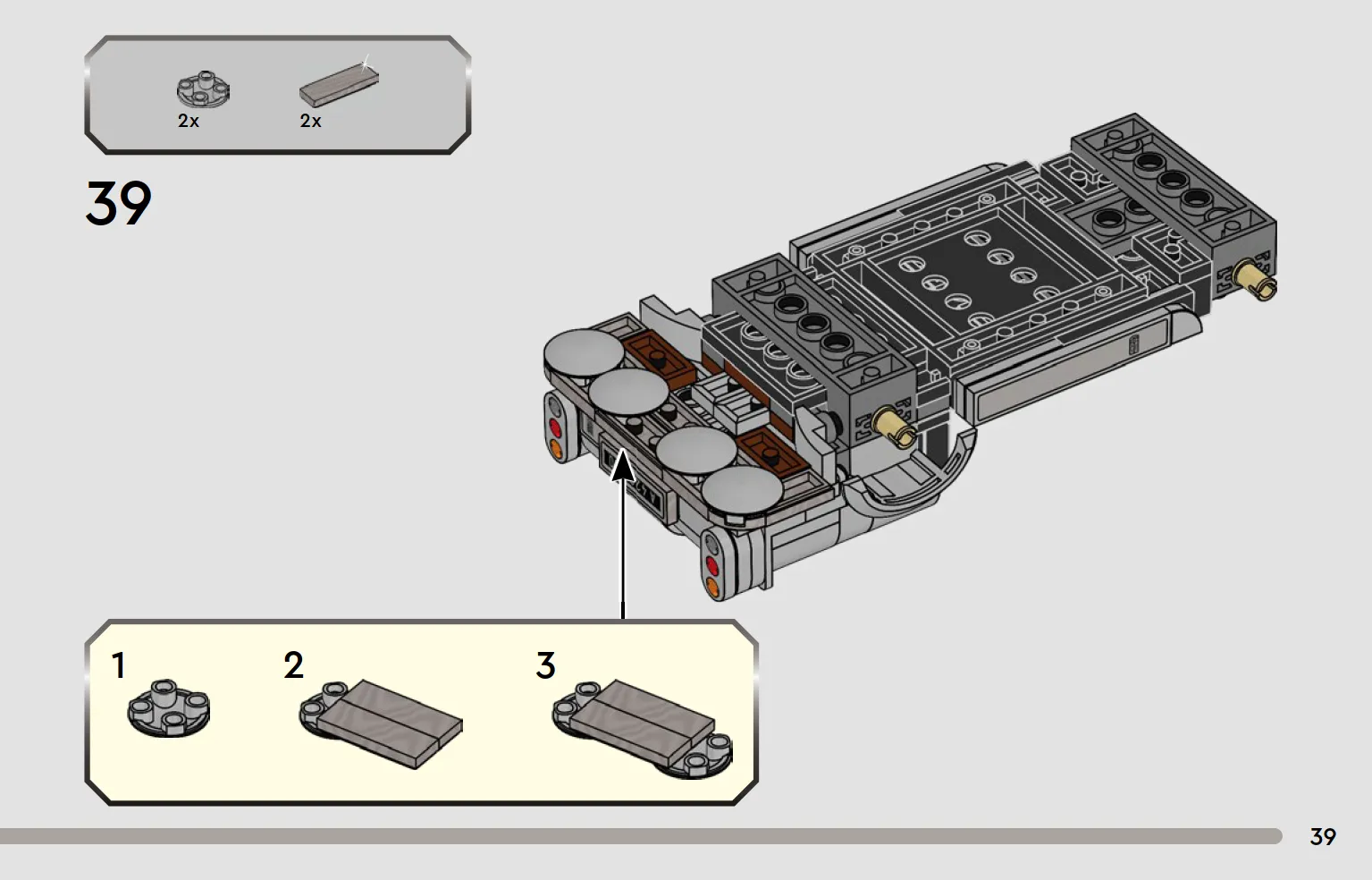 2x 2x

39

1 2 3

39