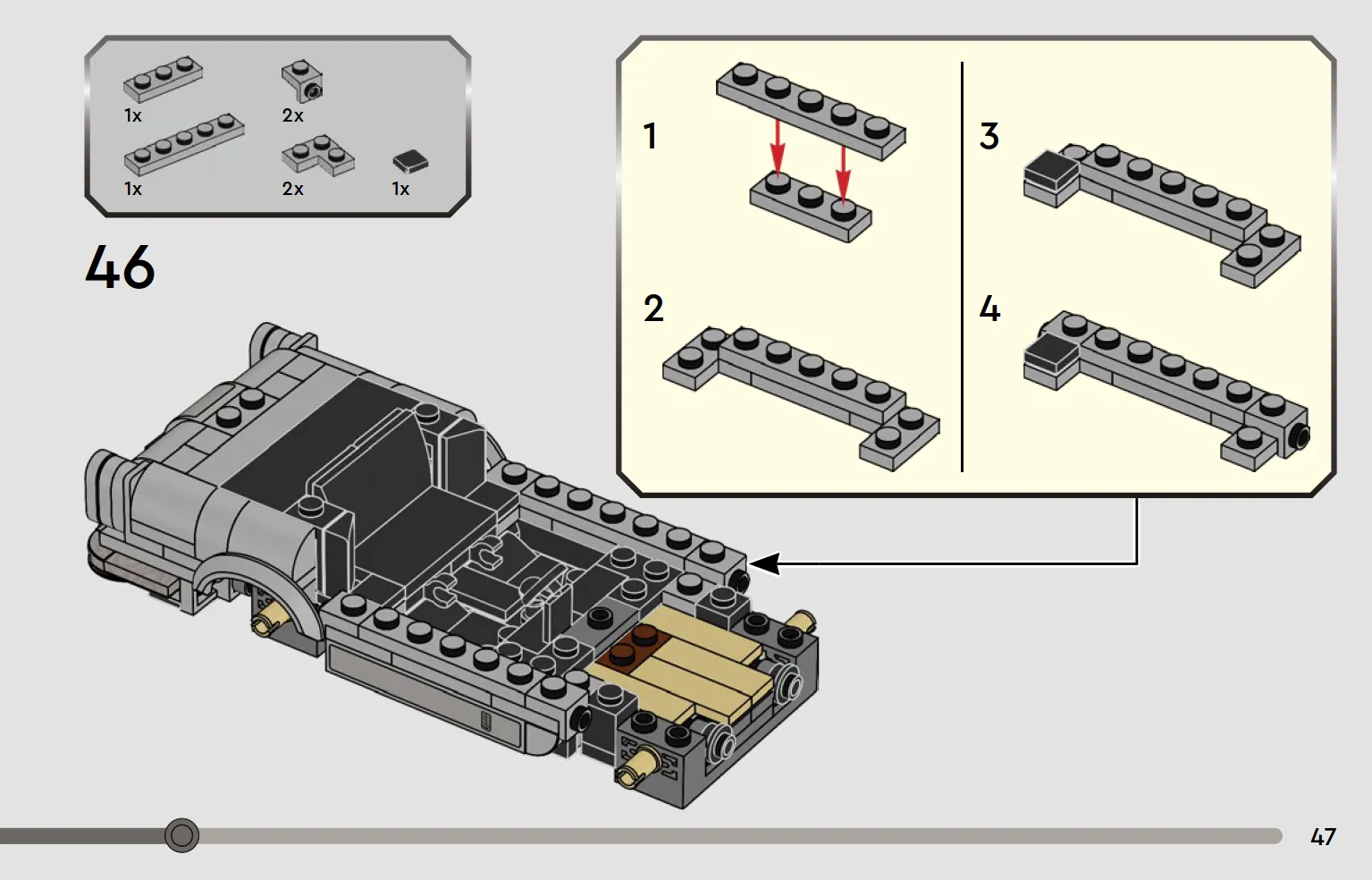 1x
2x
1x
2x
1x

46

1
2
3
4

47